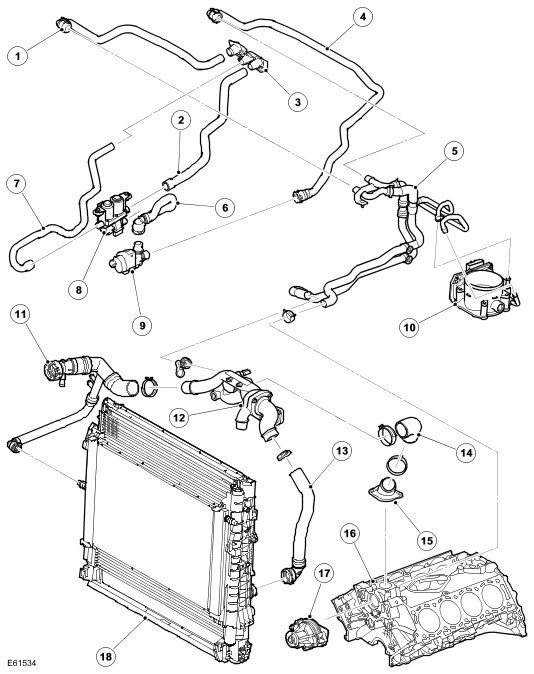 1
4
3
2
5
7
6
8
9
10
11
12
13
14
15
16
17
18
E61534