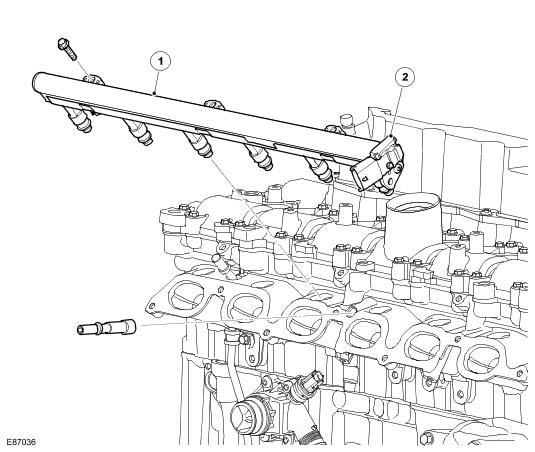 1
2
E87036