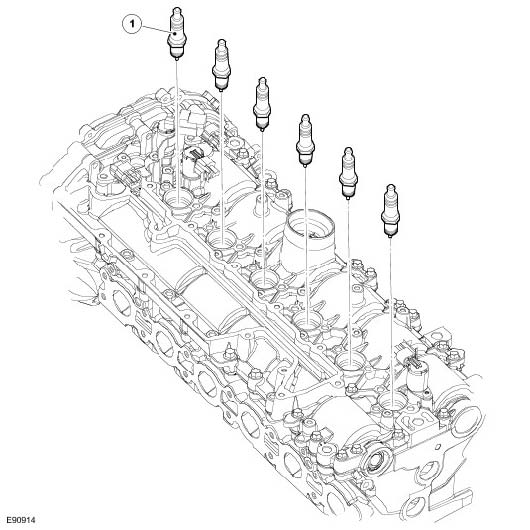 1

E90914