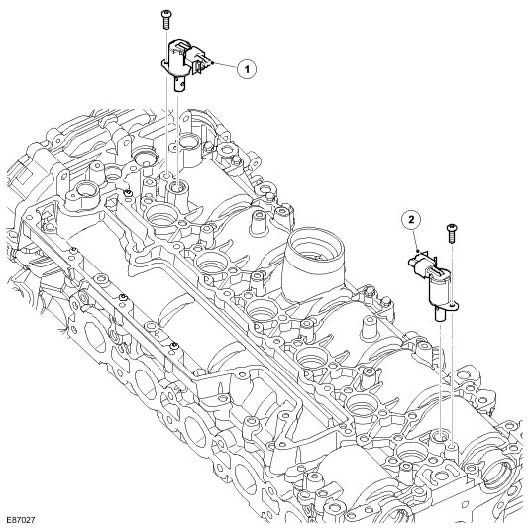 1

2

E87027