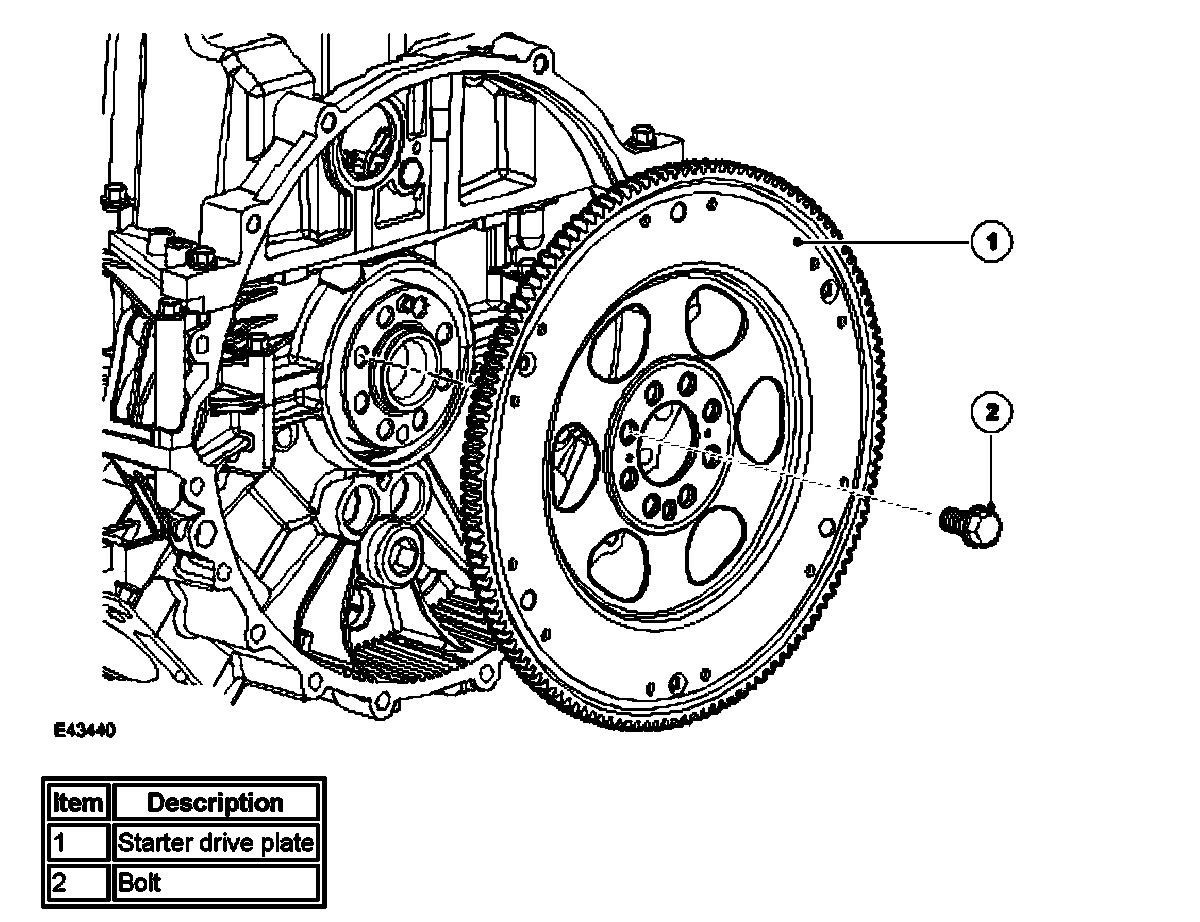 1

2

E43440

| Item | Description |
|---|---|
| 1 | Starter drive plate |
| 2 | Bolt |