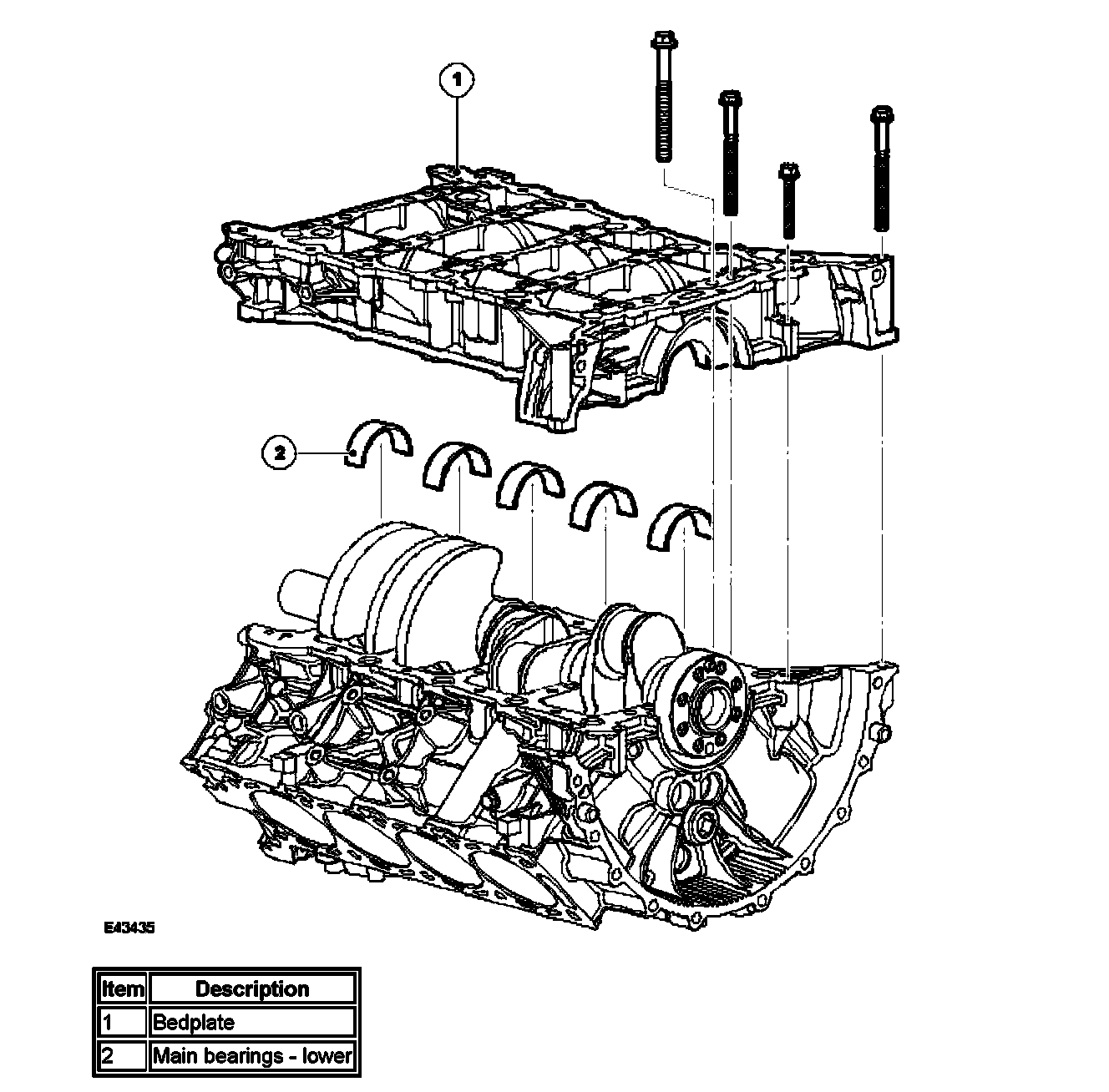 1

2

E43435

| Item | Description |
|---|---|
| 1 | Bedplate |
| 2 | Main bearings - lower |