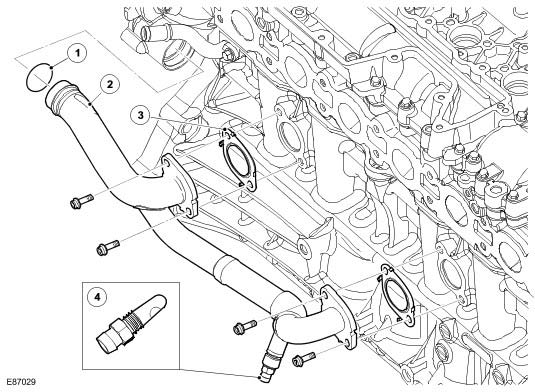 1
2
3
4
E87029