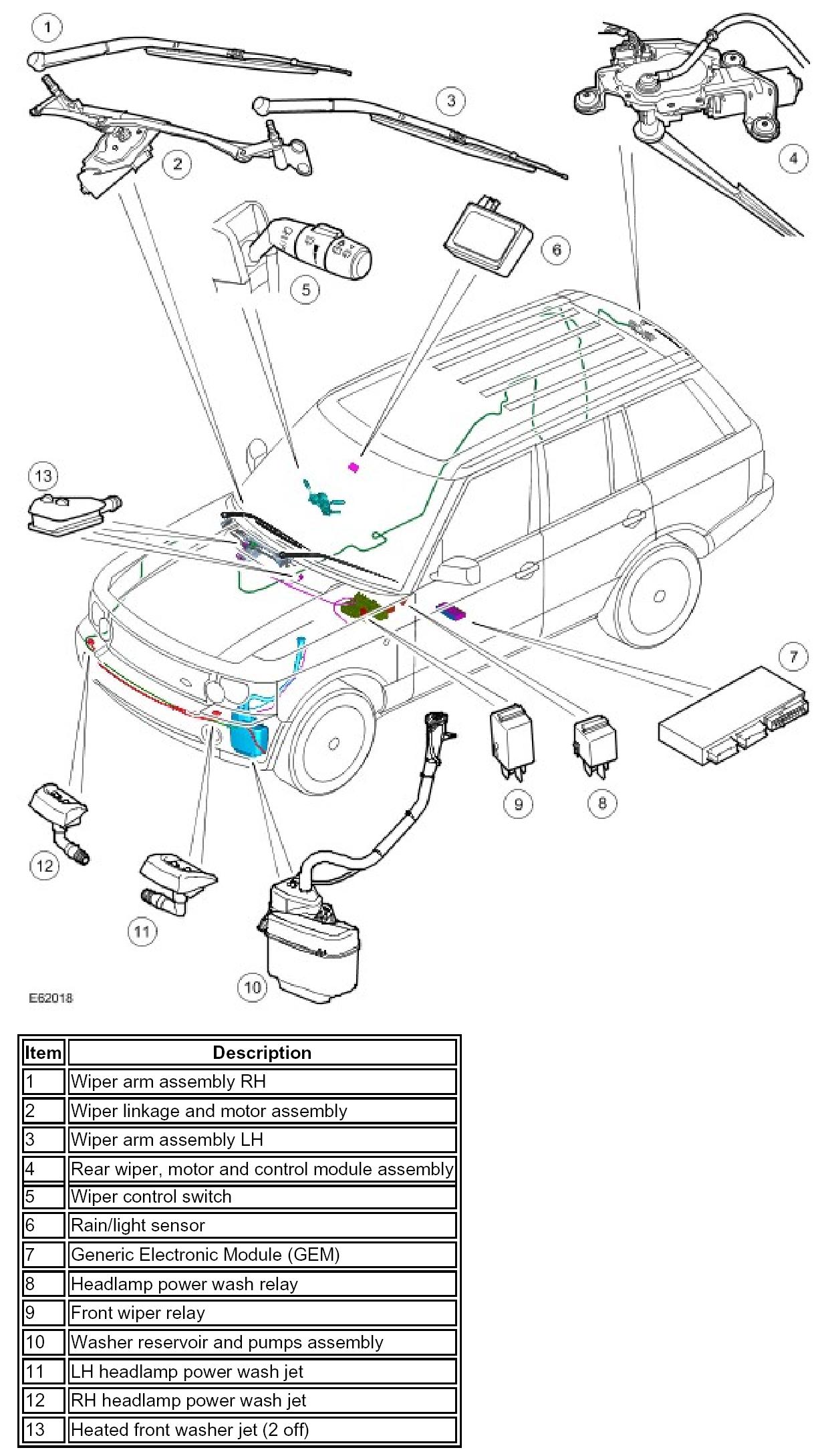 1
3
4
2
6
5
13
7
9
8
12
11
10
E62018

| Item | Description |
|---|---|
| 1 | Wiper arm assembly RH |
| 2 | Wiper linkage and motor assembly |
| 3 | Wiper arm assembly LH |
| 4 | Rear wiper, motor and control module assembly |
| 5 | Wiper control switch |
| 6 | Rain/light sensor |
| 7 | Generic Electronic Module (GEM) |
| 8 | Headlamp power wash relay |
| 9 | Front wiper relay |
| 10 | Washer reservoir and pumps assembly |
| 11 | LH headlamp power wash jet |
| 12 | RH headlamp power wash jet |
| 13 | Heated front washer jet (2 off) |