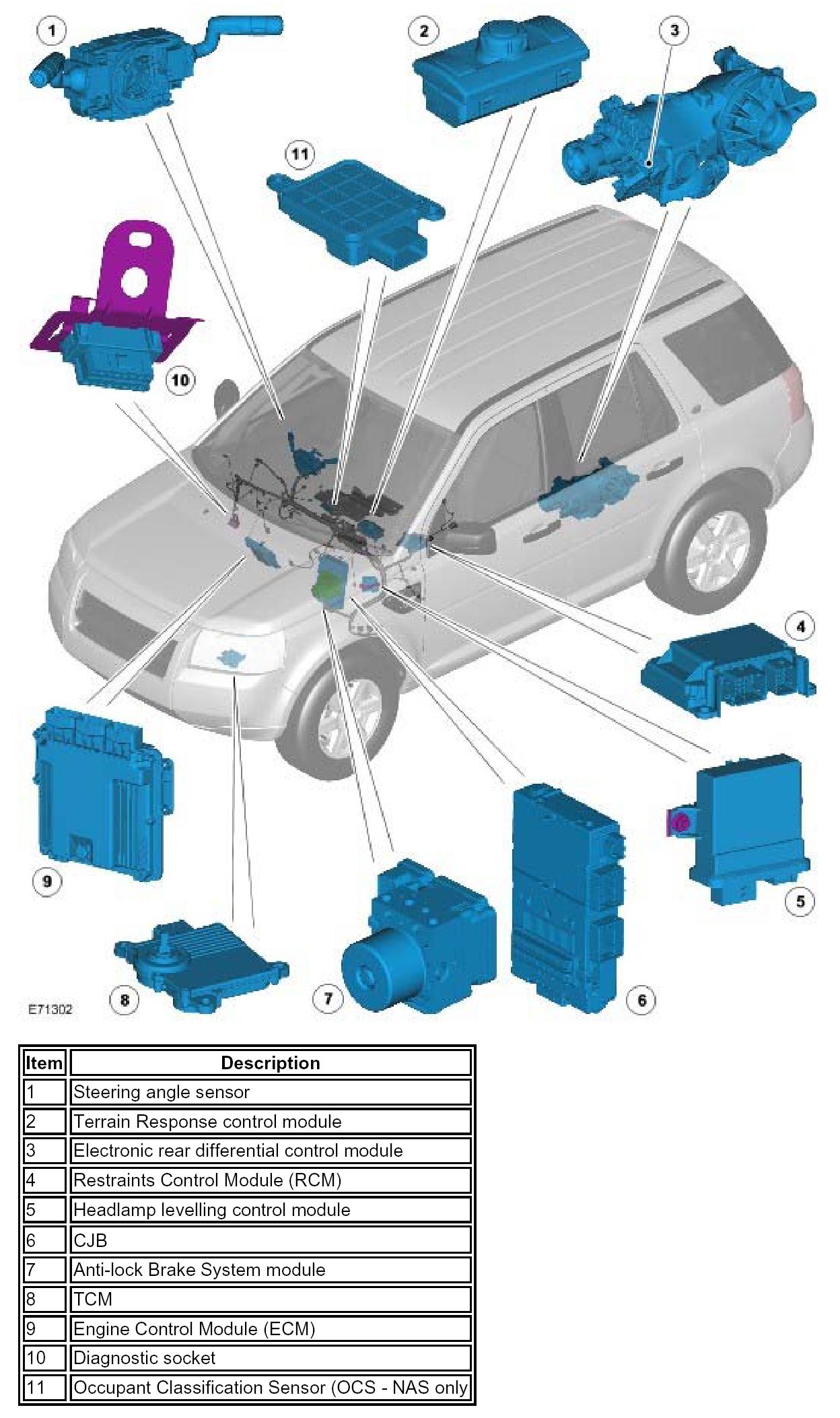 1
2
3
11
10
4
9
5
8
7
6
E71302

| Item | Description |
|---|---|
| 1 | Steering angle sensor |
| 2 | Terrain Response control module |
| 3 | Electronic rear differential control module |
| 4 | Restraints Control Module (RCM) |
| 5 | Headlamp levelling control module |
| 6 | CJB |
| 7 | Anti-lock Brake System module |
| 8 | TCM |
| 9 | Engine Control Module (ECM) |
| 10 | Diagnostic socket |
| 11 | Occupant Classification Sensor (OCS - NAS only |