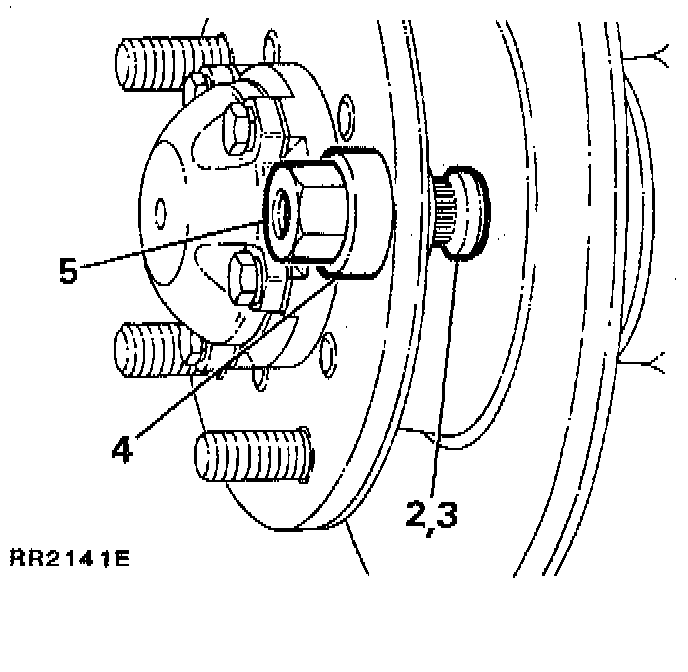 5
4
2,3
RR2141E