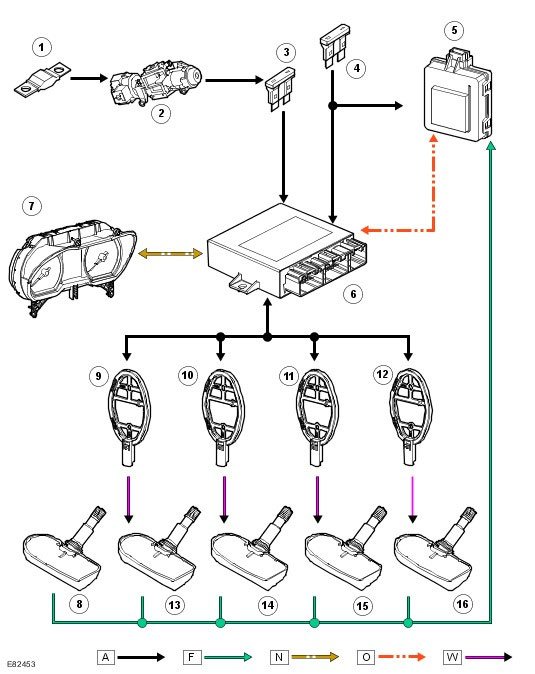 1
2
3
4
5
7
6
9
10
11
12
8
13
14
15
16
E82453
A
F
N
O
W