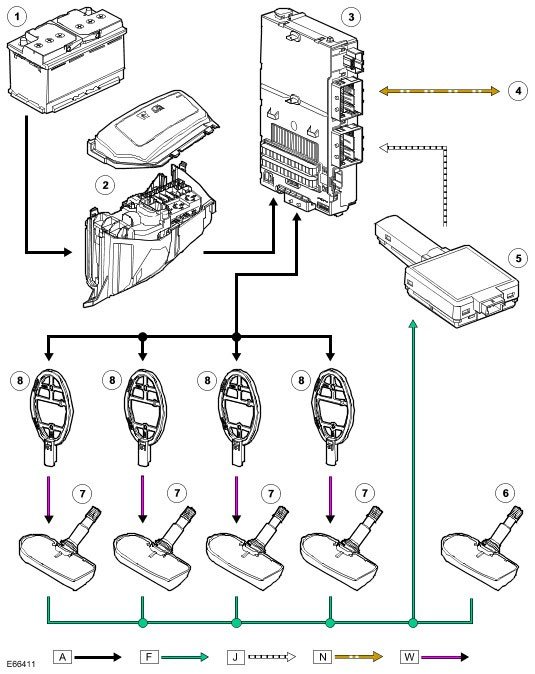 1
2
3
4
5
8
8
8
8
7
7
7
7
6
E66411
A
F
J
N
W