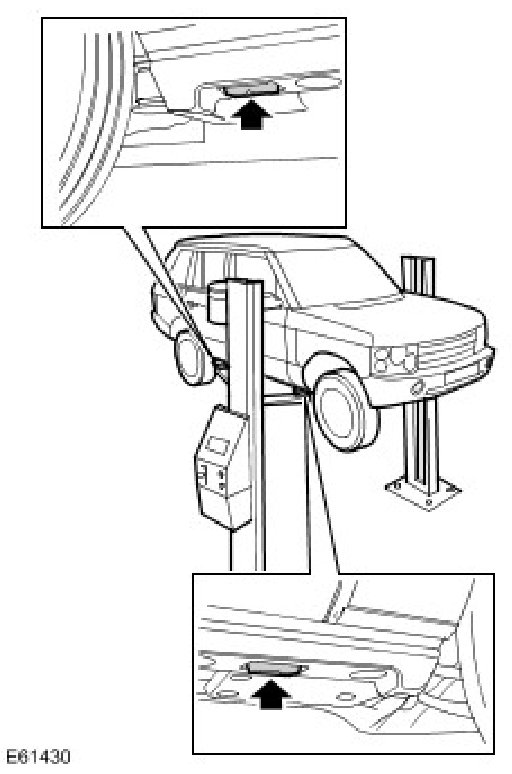 E61430