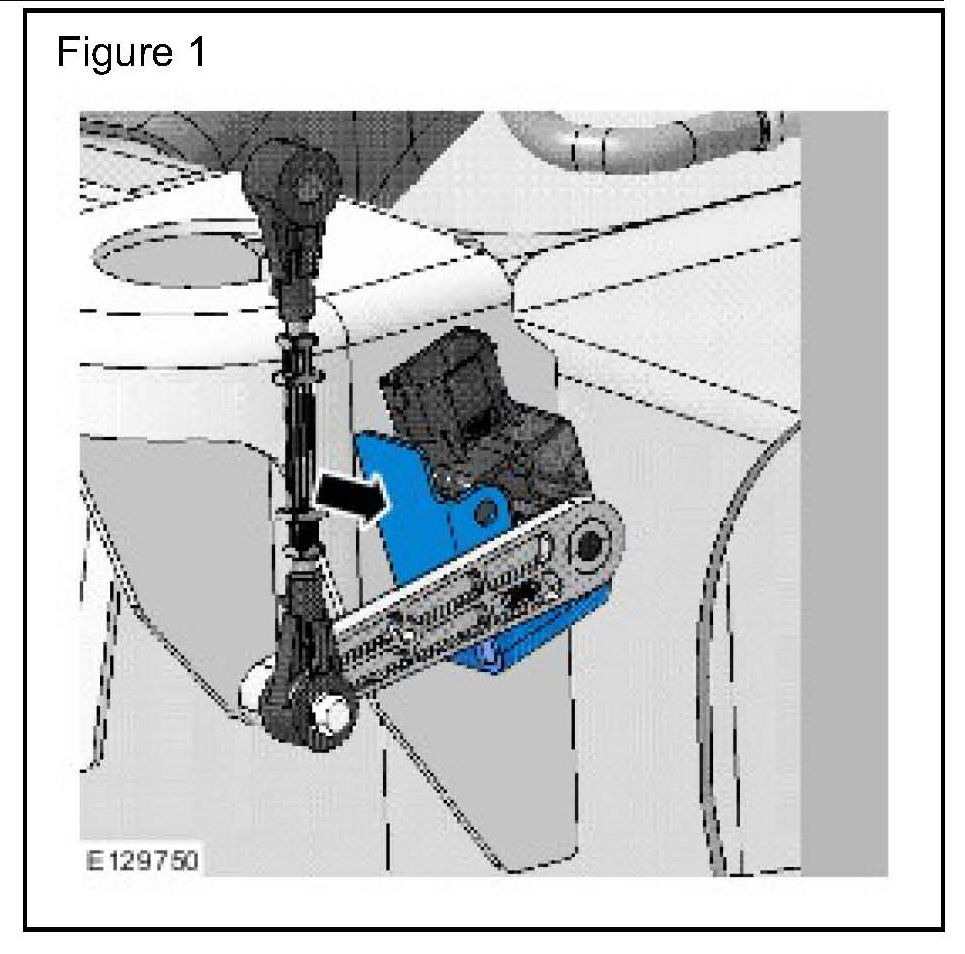 Figure 1

E129750