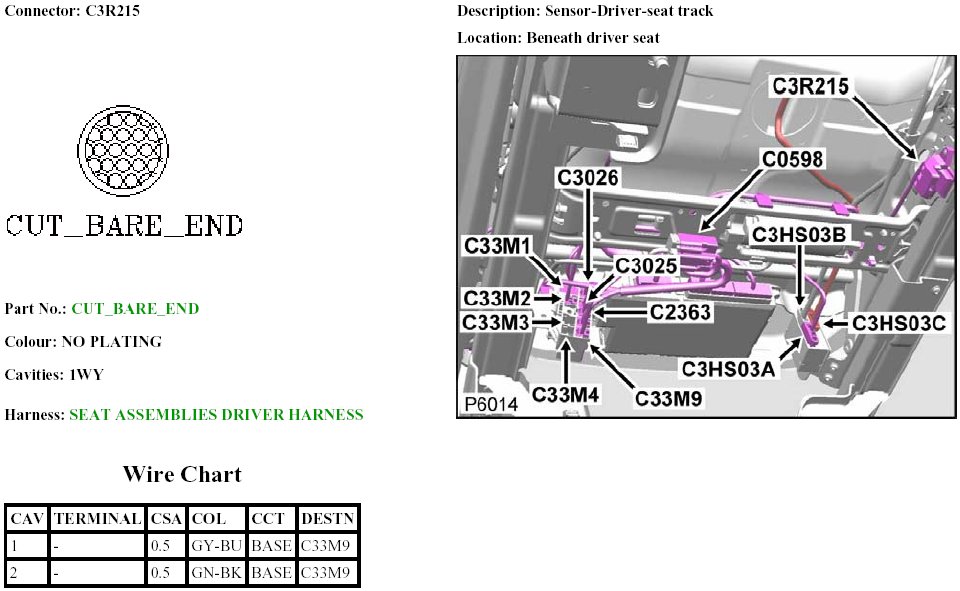 Connector: C3R215

CUT_BARE_END

Part No.: CUT_BARE_END

Colour: NO PLATING

Cavities: 1WY

Harness: SEAT ASSEMBLIES DRIVER HARNESS

Wire Chart

| CAV | TERMINAL | CSA | COL | CCT | DESTN |
|---|---|---|---|---|---|
| 1 | - | 0.5 | GY-BU | BASE | C33M9 |
| 2 | - | 0.5 | GN-BK | BASE | C33M9 |

Description: Sensor-Driver-seat track

Location: Beneath driver seat

C3R215
C0598
C3026
C3HS03B
C33M1
C3025
C33M2
C2363
C33M3
C3HS03C
C3HS03A
C33M4
C33M9
P6014