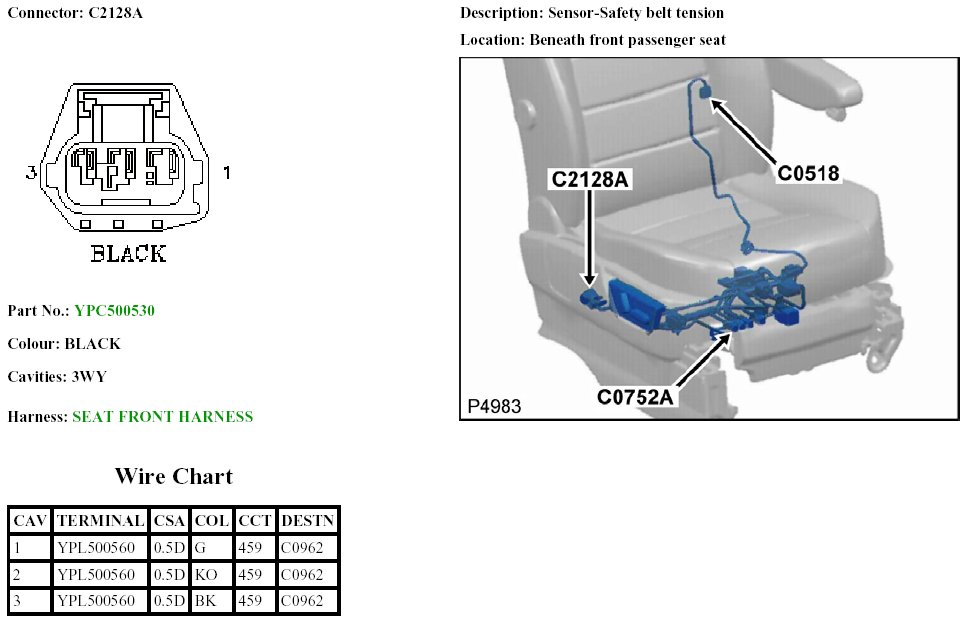 Connector: C2128A

3 1

BLACK

Part No.: YPC500530

Colour: BLACK

Cavities: 3WY

Harness: SEAT FRONT HARNESS

Wire Chart

| CAV | TERMINAL | CSA | COL | CCT | DESTN |
|---|---|---|---|---|---|
| 1 | YPL500560 | 0.5D | G | 459 | C0962 |
| 2 | YPL500560 | 0.5D | KO | 459 | C0962 |
| 3 | YPL500560 | 0.5D | BK | 459 | C0962 |

Description: Sensor-Safety belt tension

Location: Beneath front passenger seat

C2128A

C0518

C0752A

P4983