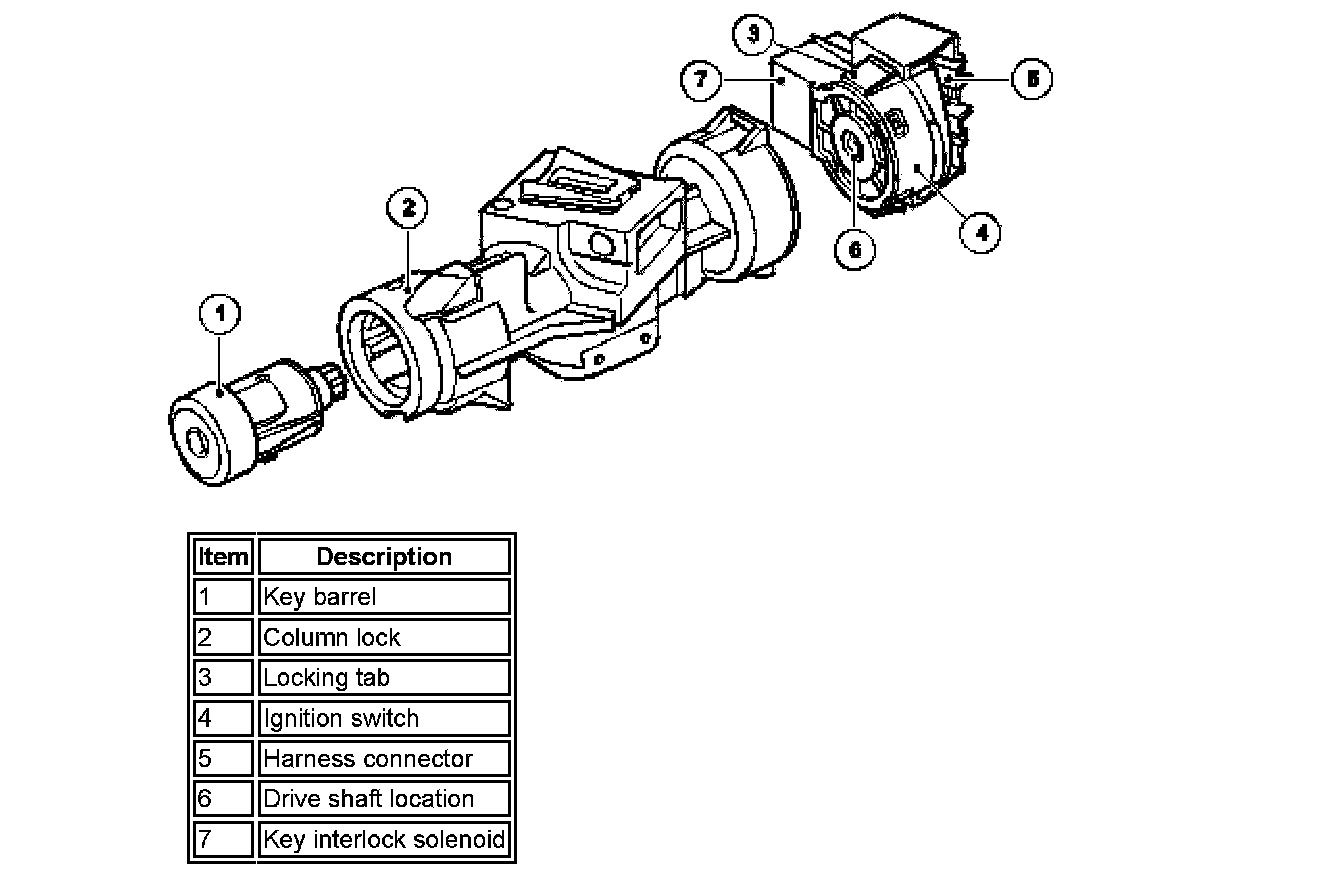 3
7
5
2
6
4
1

| Item | Description |
|---|---|
| 1 | Key barrel |
| 2 | Column lock |
| 3 | Locking tab |
| 4 | Ignition switch |
| 5 | Harness connector |
| 6 | Drive shaft location |
| 7 | Key interlock solenoid |