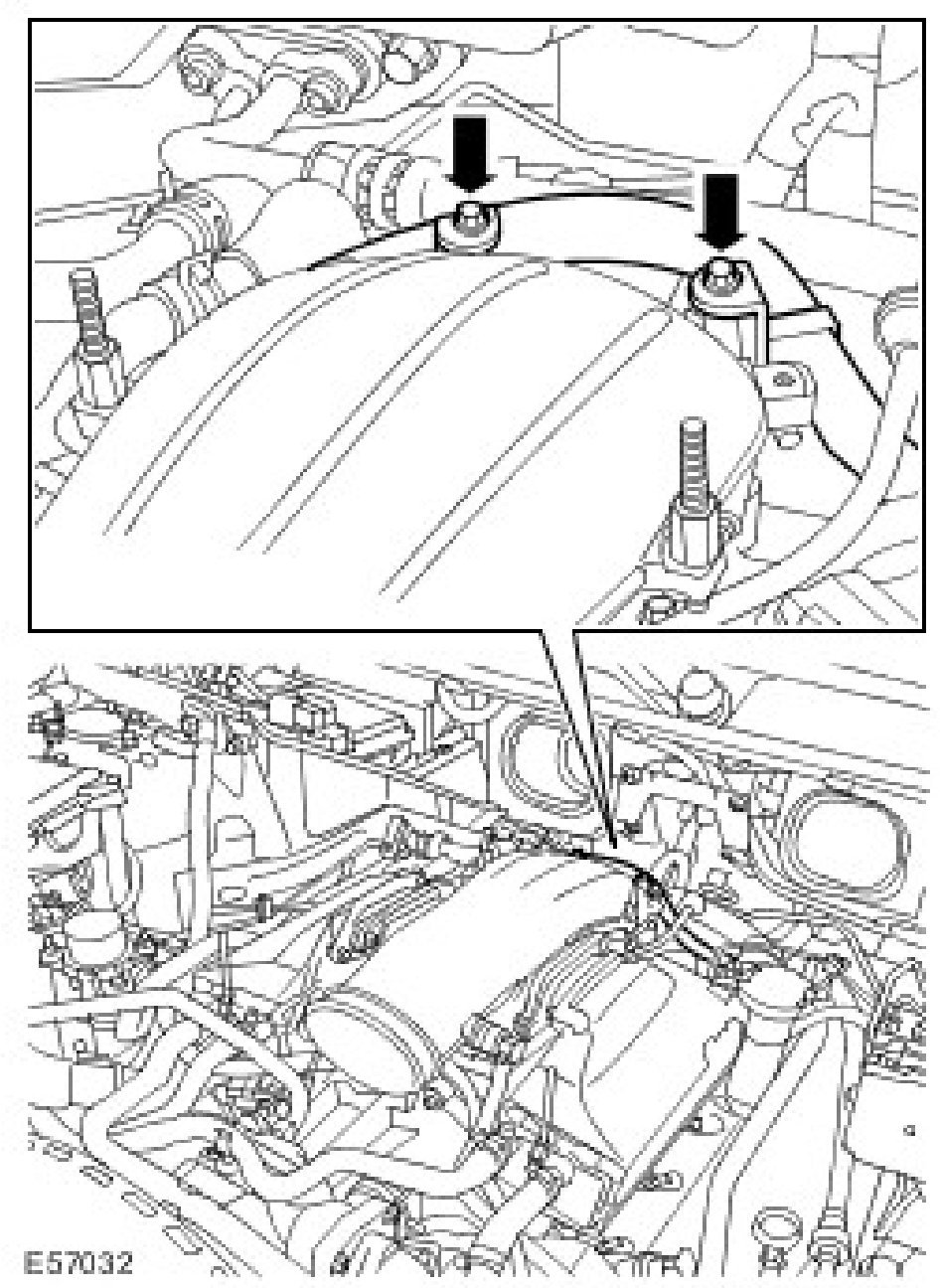 E57032