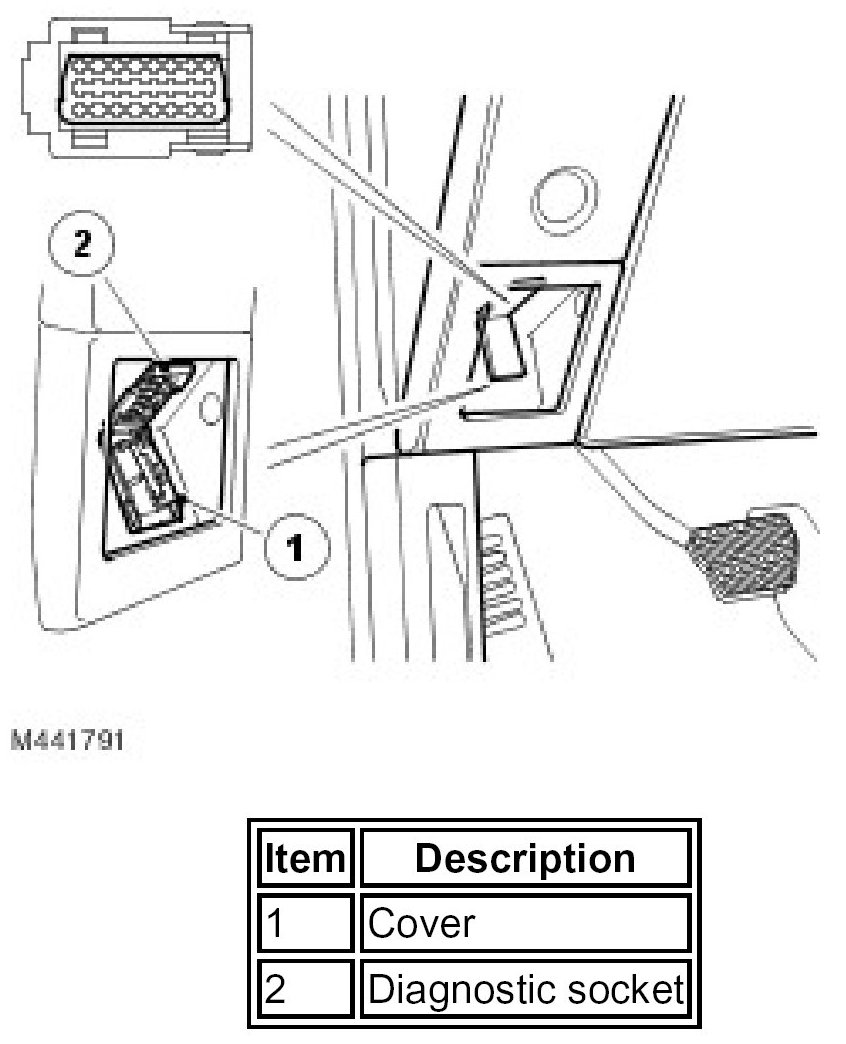 2

1

M441791

| Item | Description |
|---|---|
| 1 | Cover |
| 2 | Diagnostic socket |