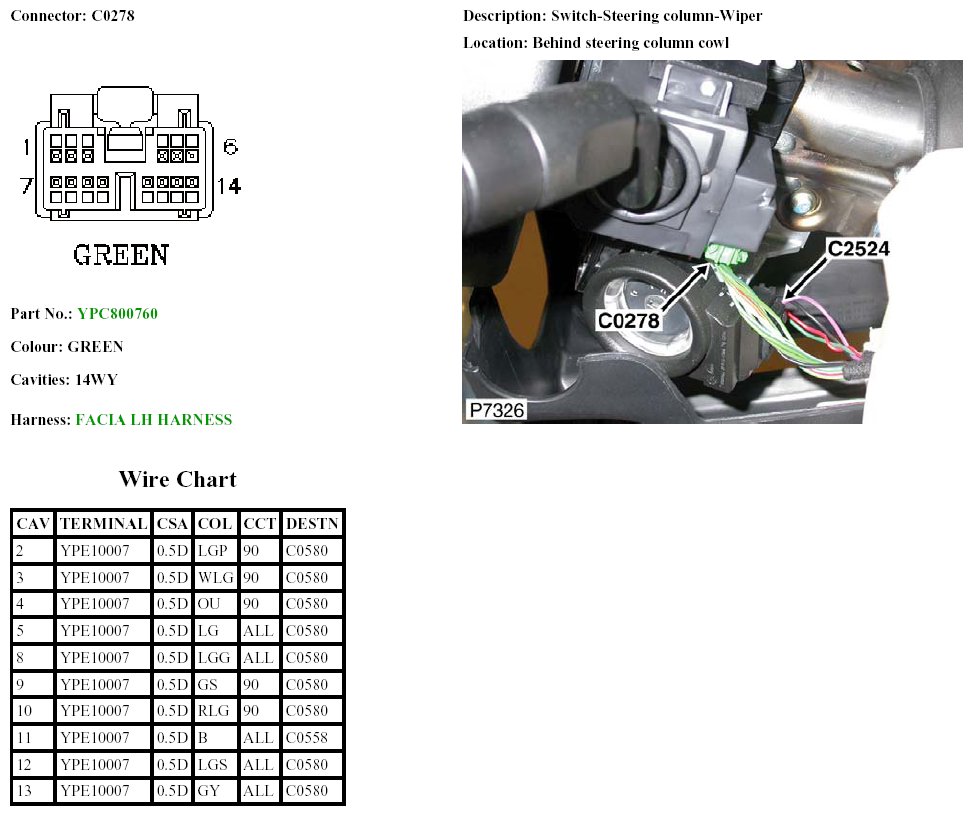 Connector: C0278

1 6
7 14

GREEN

Part No.: YPC800760

Colour: GREEN

Cavities: 14WY

Harness: FACIA LH HARNESS

Description: Switch-Steering column-Wiper

Location: Behind steering column cowl

C2524

C0278

P7326

Wire Chart

| CAV | TERMINAL | CSA | COL | CCT | DESTN |
|---|---|---|---|---|---|
| 2 | YPE10007 | 0.5D | LGP | 90 | C0580 |
| 3 | YPE10007 | 0.5D | WLG | 90 | C0580 |
| 4 | YPE10007 | 0.5D | OU | 90 | C0580 |
| 5 | YPE10007 | 0.5D | LG | ALL | C0580 |
| 8 | YPE10007 | 0.5D | LGG | ALL | C0580 |
| 9 | YPE10007 | 0.5D | GS | 90 | C0580 |
| 10 | YPE10007 | 0.5D | RLG | 90 | C0580 |
| 11 | YPE10007 | 0.5D | B | ALL | C0558 |
| 12 | YPE10007 | 0.5D | LGS | ALL | C0580 |
| 13 | YPE10007 | 0.5D | GY | ALL | C0580 |