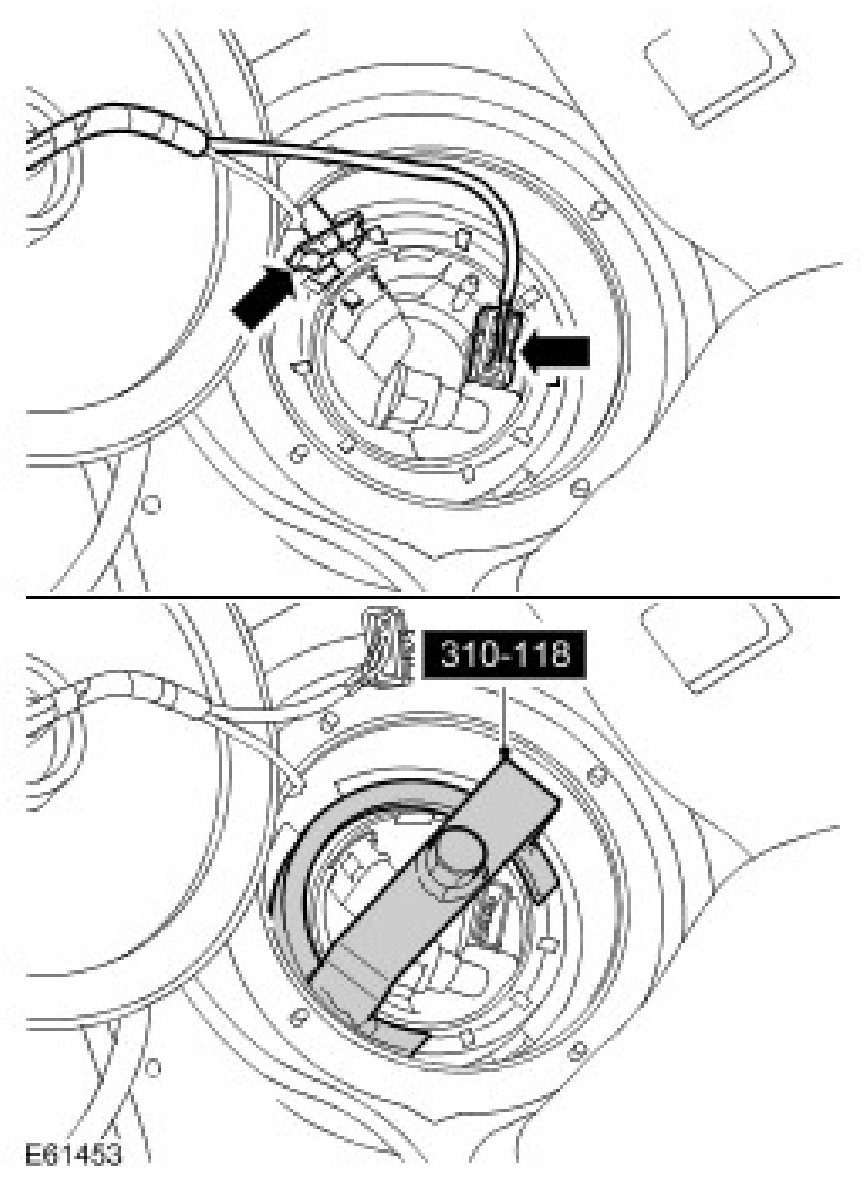 310-118

E61453