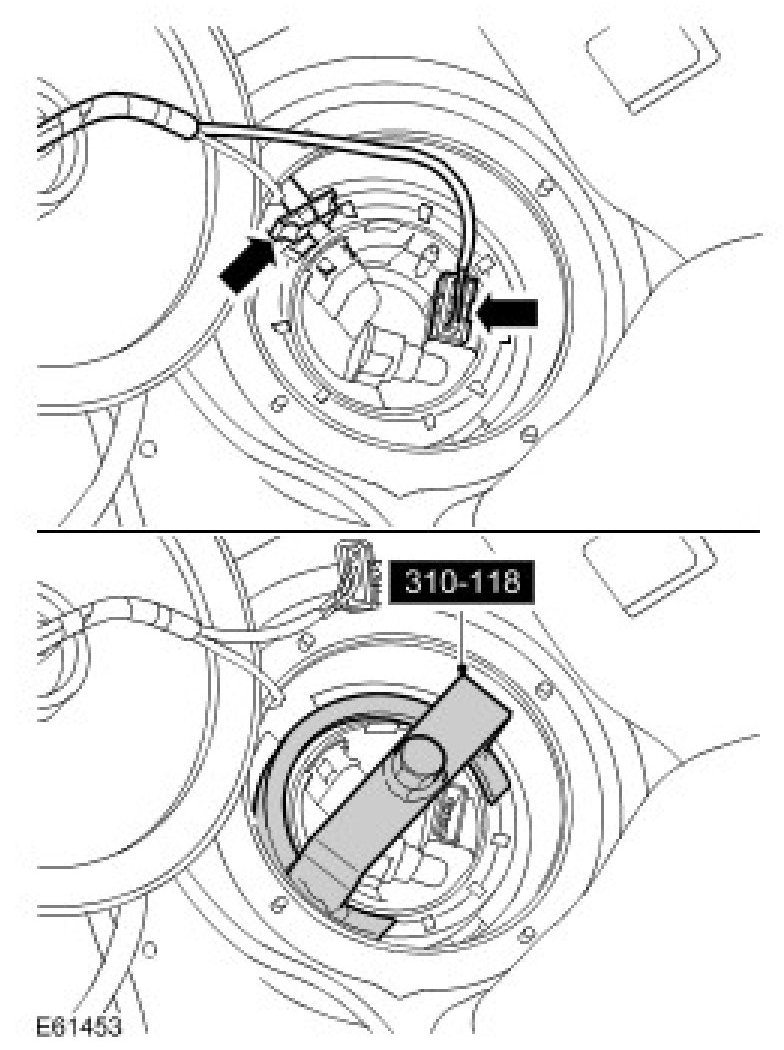 310-118

E61453