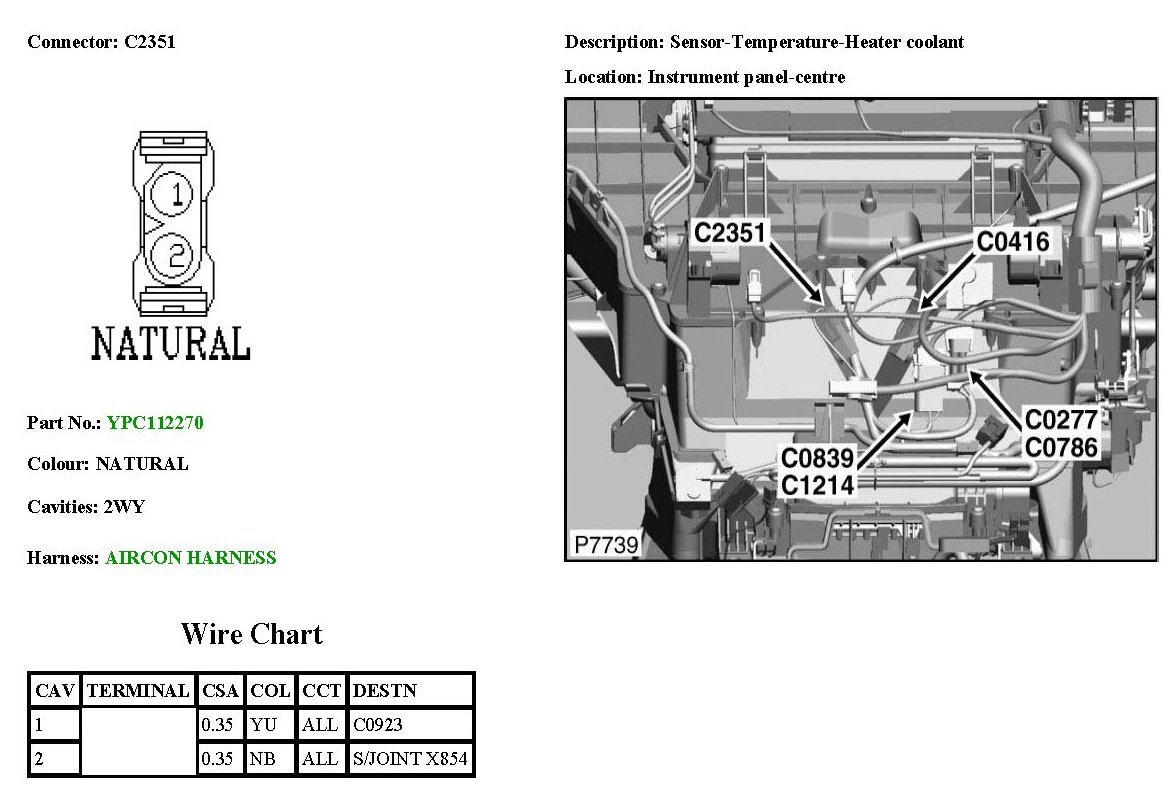 Connector: C2351

1
2
NATURAL

Part No.: YPC112270

Colour: NATURAL

Cavities: 2WY

Harness: AIRCON HARNESS

Description: Sensor-Temperature-Heater coolant

Location: Instrument panel-centre

C2351
C0416
C0277
C0786
C0839
C1214
P7739

Wire Chart

| CAV | TERMINAL | CSA | COL | CCT | DESTN |
|---|---|---|---|---|---|
| 1 | | 0.35 | YU | ALL | C0923 |
| 2 | | 0.35 | NB | ALL | S/JOINT X854 |