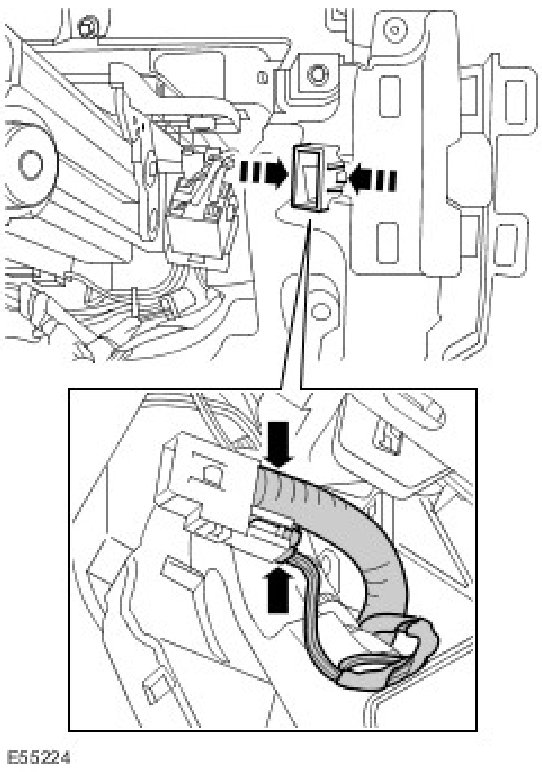 E55224