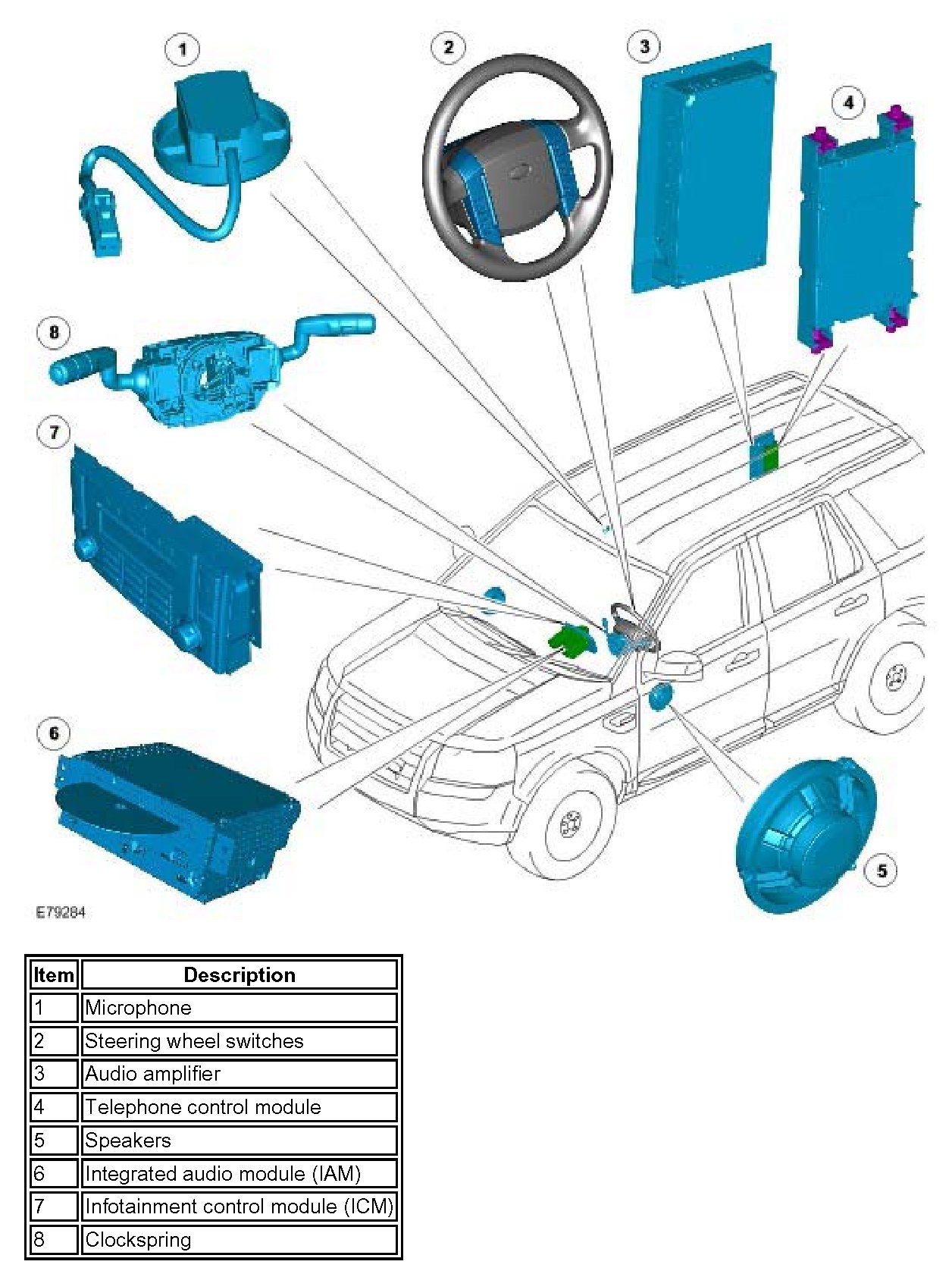 1

2

3

4

8

7

6

5

E79284

| Item | Description |
|---|---|
| 1 | Microphone |
| 2 | Steering wheel switches |
| 3 | Audio amplifier |
| 4 | Telephone control module |
| 5 | Speakers |
| 6 | Integrated audio module (IAM) |
| 7 | Infotainment control module (ICM) |
| 8 | Clockspring |