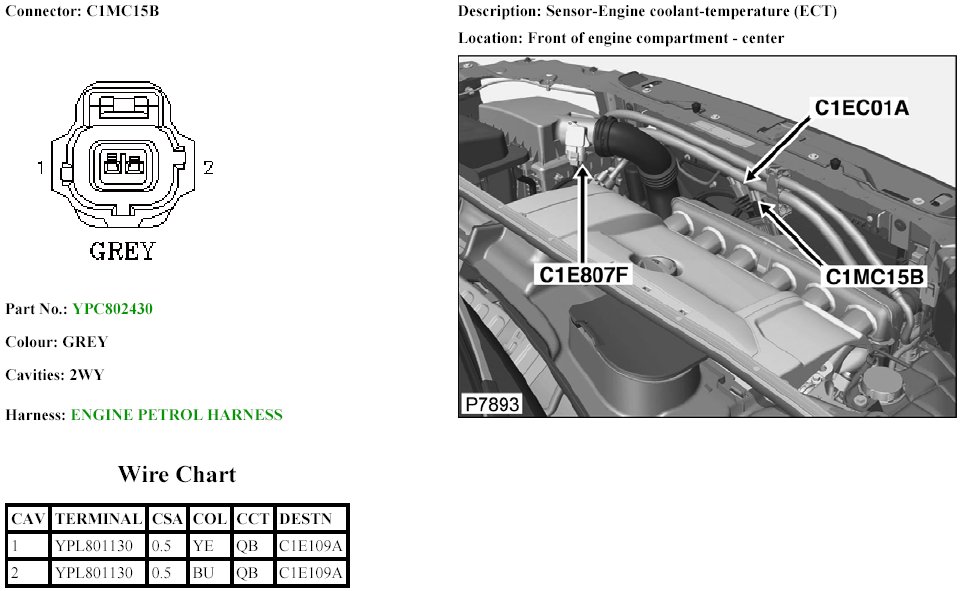 Connector: C1MC15B

1 2

GREY

Part No.: YPC802430

Colour: GREY

Cavities: 2WY

Harness: ENGINE PETROL HARNESS

Wire Chart

| CAV | TERMINAL | CSA | COL | CCT | DESTN |
|---|---|---|---|---|---|
| 1 | YPL801130 | 0.5 | YE | QB | C1E109A |
| 2 | YPL801130 | 0.5 | BU | QB | C1E109A |

Description: Sensor-Engine coolant-temperature (ECT)

Location: Front of engine compartment - center

C1EC01A

C1E807F

C1MC15B

P7893