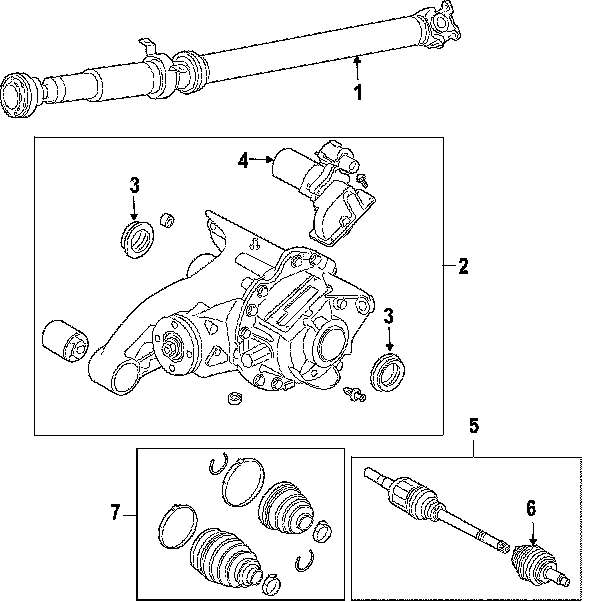 1
4
3
2
3
5
7
6