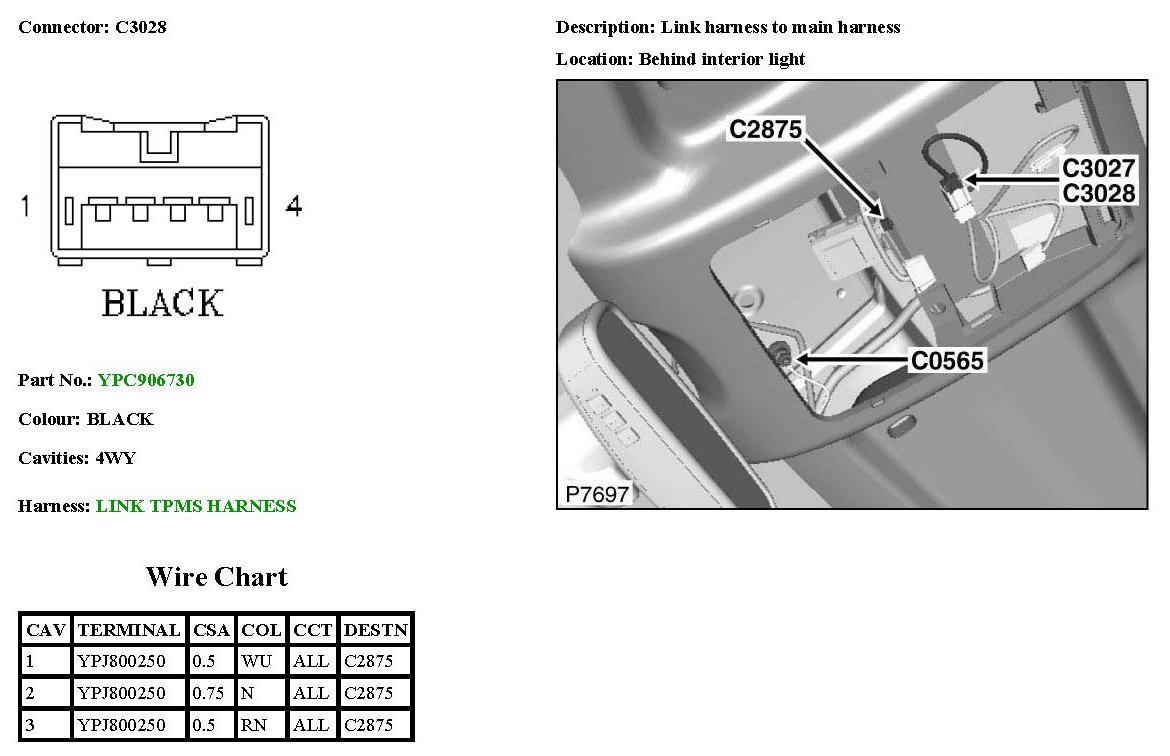 Connector: C3028

1

4

BLACK

Part No.: YPC906730

Colour: BLACK

Cavities: 4WY

Harness: LINK TPMS HARNESS

Wire Chart

| CAV | TERMINAL | CSA | COL | CCT | DESTN |
|---|---|---|---|---|---|
| 1 | YPJ800250 | 0.5 | WU | ALL | C2875 |
| 2 | YPJ800250 | 0.75 | N | ALL | C2875 |
| 3 | YPJ800250 | 0.5 | RN | ALL | C2875 |

Description: Link harness to main harness

Location: Behind interior light

C2875

C3027
C3028

C0565

P7697