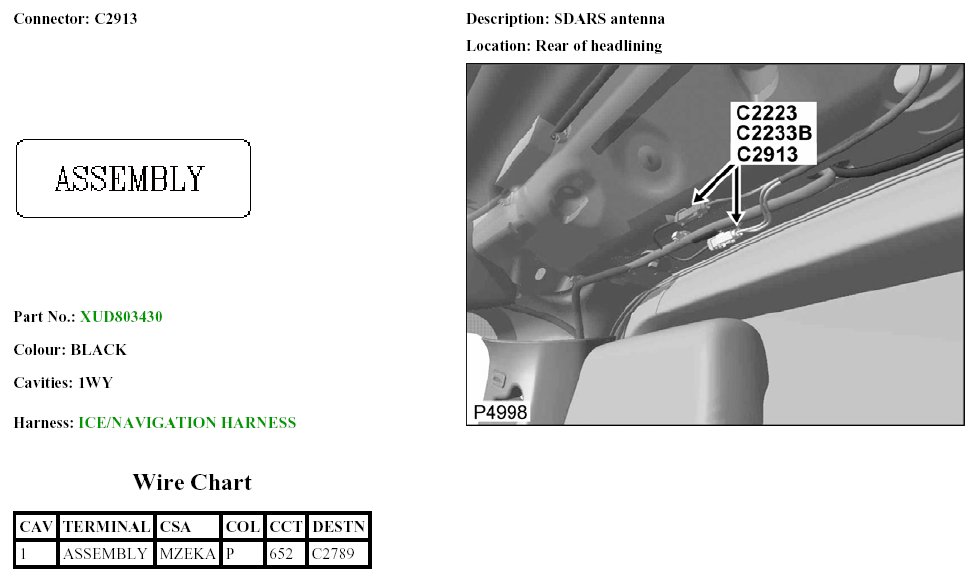 Connector: C2913

Description: SDARS antenna

Location: Rear of headlining

ASSEMBLY

C2223
C2233B
C2913

P4998

Part No.: XUD803430

Colour: BLACK

Cavities: 1WY

Harness: ICE/NAVIGATION HARNESS

Wire Chart

| CAV | TERMINAL | CSA | COL | CCT | DESTN |
|---|---|---|---|---|---|
| 1 | ASSEMBLY | MZEKA | P | 652 | C2789 |