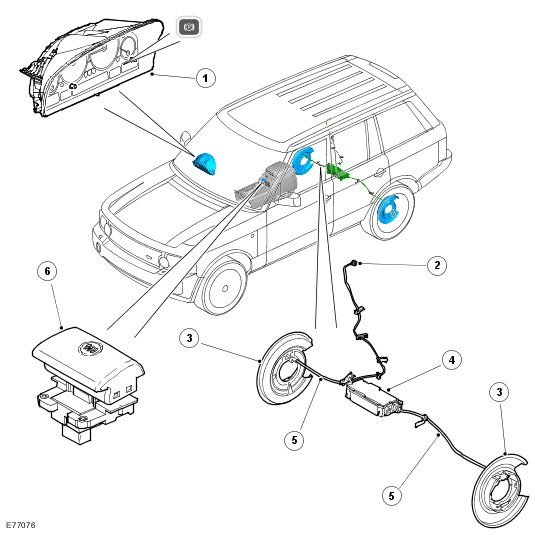 1
2
6
3
4
3
5
5
E77076