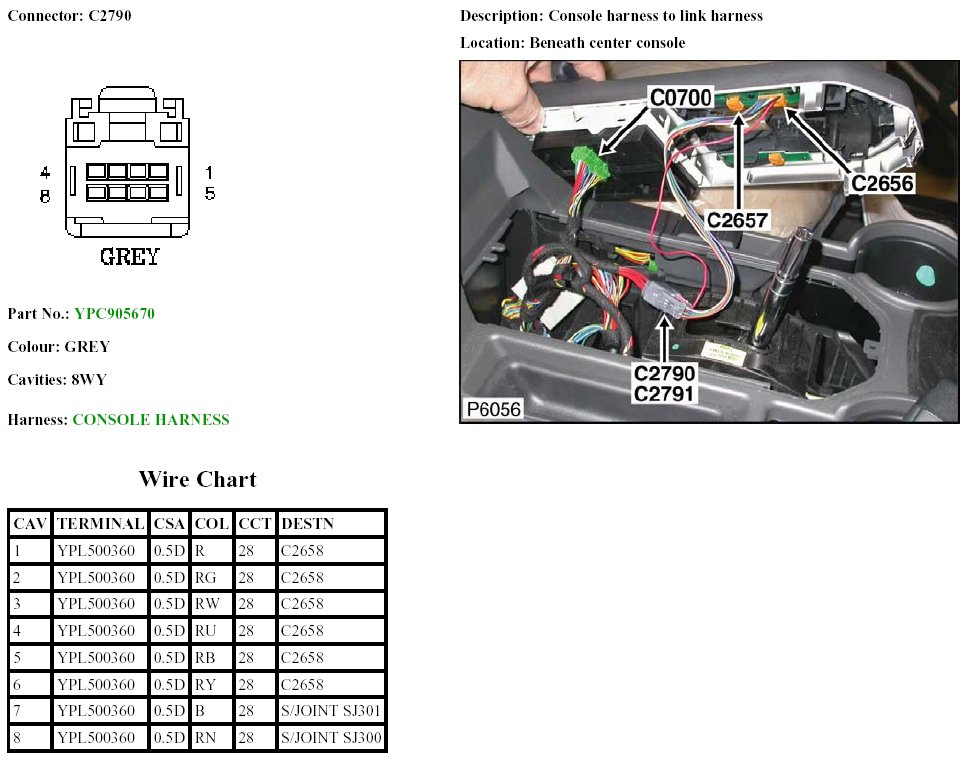 Connector: C2790

4
8

1
5

GREY

Part No.: YPC905670

Colour: GREY

Cavities: 8WY

Harness: CONSOLE HARNESS

Description: Console harness to link harness

Location: Beneath center console

C0700

C2656

C2657

C2790
C2791

P6056

Wire Chart

| CAV | TERMINAL | CSA | COL | CCT | DESTN |
|---|---|---|---|---|---|
| 1 | YPL500360 | 0.5D | R | 28 | C2658 |
| 2 | YPL500360 | 0.5D | RG | 28 | C2658 |
| 3 | YPL500360 | 0.5D | RW | 28 | C2658 |
| 4 | YPL500360 | 0.5D | RU | 28 | C2658 |
| 5 | YPL500360 | 0.5D | RB | 28 | C2658 |
| 6 | YPL500360 | 0.5D | RY | 28 | C2658 |
| 7 | YPL500360 | 0.5D | B | 28 | S/JOINT SJ301 |
| 8 | YPL500360 | 0.5D | RN | 28 | S/JOINT SJ300 |