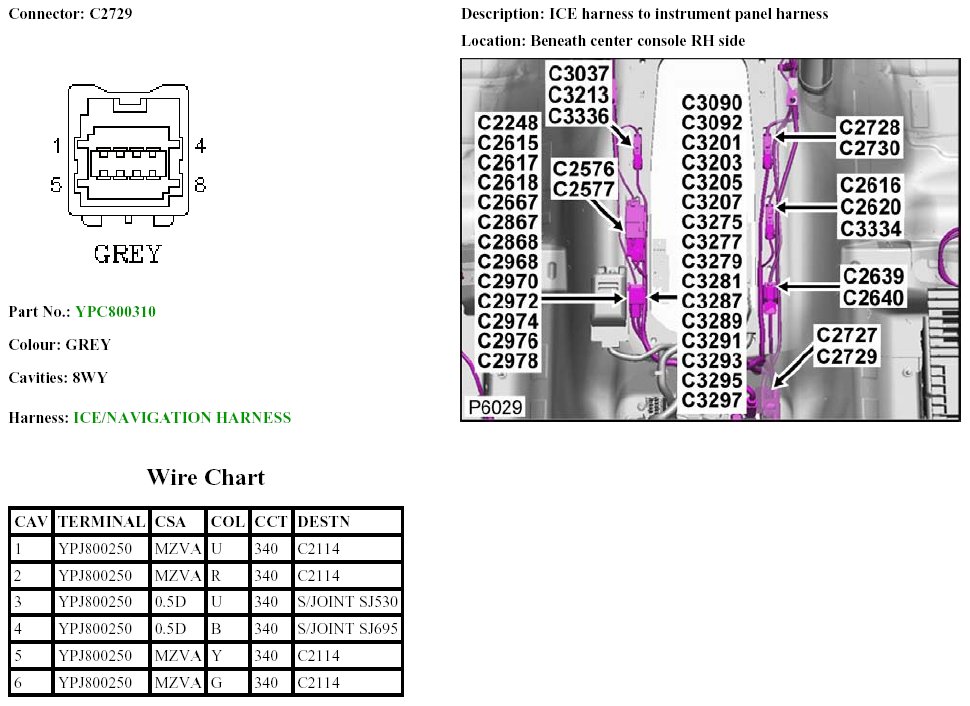 Connector: C2729

1 4
5 8
GREY

Part No.: YPC800310

Colour: GREY

Cavities: 8WY

Harness: ICE/NAVIGATION HARNESS

Description: ICE harness to instrument panel harness

Location: Beneath center console RH side

C3037
C3213
C3336

C2248
C2615
C2617
C2618
C2667
C2867
C2868
C2968
C2970
C2972
C2974
C2976
C2978

C2576
C2577

C3090
C3092
C3201
C3203
C3205
C3207
C3275
C3277
C3279
C3281
C3287
C3289
C3291
C3293
C3295
C3297

C2728
C2730

C2616
C2620
C3334

C2639
C2640

C2727
C2729

P6029

Wire Chart

| CAV | TERMINAL | CSA | COL | CCT | DESTN |
|---|---|---|---|---|---|
| 1 | YPJ800250 | MZVA | U | 340 | C2114 |
| 2 | YPJ800250 | MZVA | R | 340 | C2114 |
| 3 | YPJ800250 | 0.5D | U | 340 | S/JOINT SJ530 |
| 4 | YPJ800250 | 0.5D | B | 340 | S/JOINT SJ695 |
| 5 | YPJ800250 | MZVA | Y | 340 | C2114 |
| 6 | YPJ800250 | MZVA | G | 340 | C2114 |