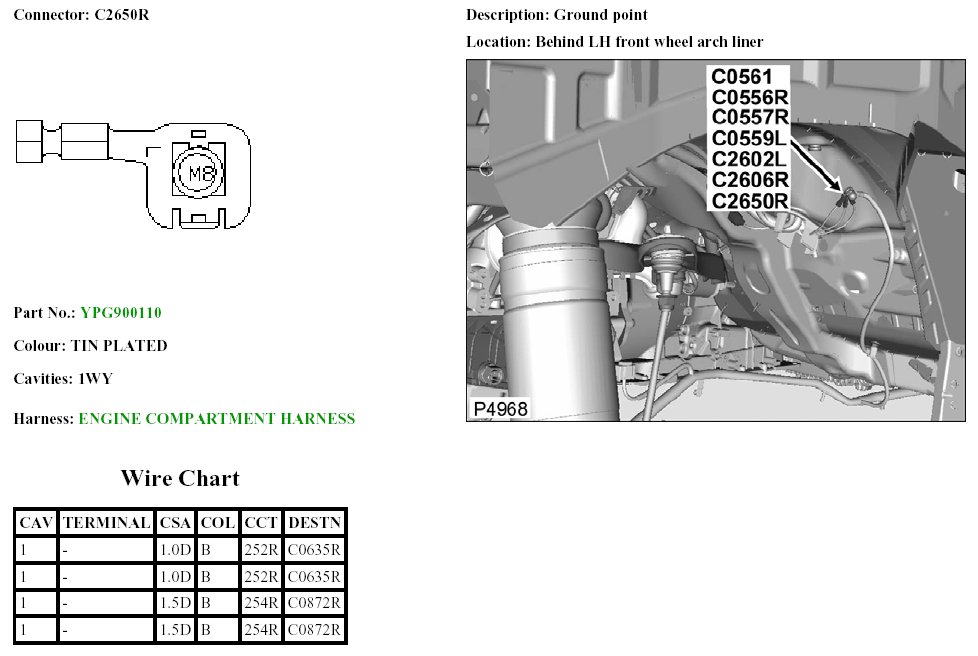 Connector: C2650R

M8

Part No.: YPG900110

Colour: TIN PLATED

Cavities: 1WY

Harness: ENGINE COMPARTMENT HARNESS

Wire Chart

| CAV | TERMINAL | CSA | COL | CCT | DESTN |
|---|---|---|---|---|---|
| 1 | - | 1.0D | B | 252R | C0635R |
| 1 | - | 1.0D | B | 252R | C0635R |
| 1 | - | 1.5D | B | 254R | C0872R |
| 1 | - | 1.5D | B | 254R | C0872R |

Description: Ground point

Location: Behind LH front wheel arch liner

C0561
C0556R
C0557R
C0559L
C2602L
C2606R
C2650R

P4968