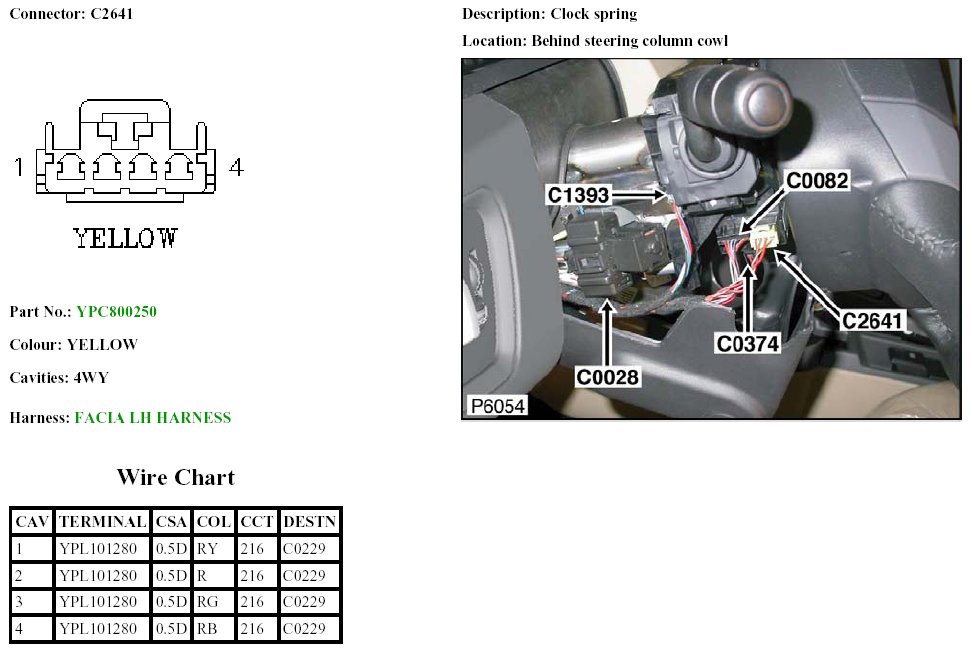 Connector: C2641

1 4

YELLOW

Part No.: YPC800250

Colour: YELLOW

Cavities: 4WY

Harness: FACIA LH HARNESS

Wire Chart

| CAV | TERMINAL | CSA | COL | CCT | DESTN |
|---|---|---|---|---|---|
| 1 | YPL101280 | 0.5D | RY | 216 | C0229 |
| 2 | YPL101280 | 0.5D | R | 216 | C0229 |
| 3 | YPL101280 | 0.5D | RG | 216 | C0229 |
| 4 | YPL101280 | 0.5D | RB | 216 | C0229 |

Description: Clock spring

Location: Behind steering column cowl

C1393
C0082
C2641
C0374
C0028
P6054