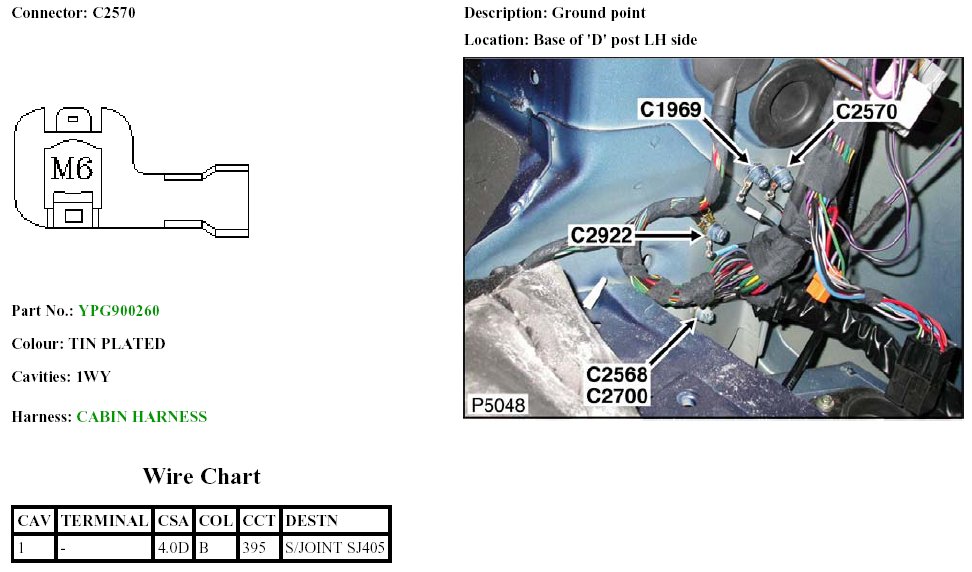 Connector: C2570

M6

Part No.: YPG900260

Colour: TIN PLATED

Cavities: 1WY

Harness: CABIN HARNESS

Wire Chart

| CAV | TERMINAL | CSA | COL | CCT | DESTN |
|---|---|---|---|---|---|
| 1 | - | 4.0D | B | 395 | S/JOINT SJ405 |

Description: Ground point

Location: Base of 'D' post LH side

C1969
C2570
C2922
C2568
C2700
P5048