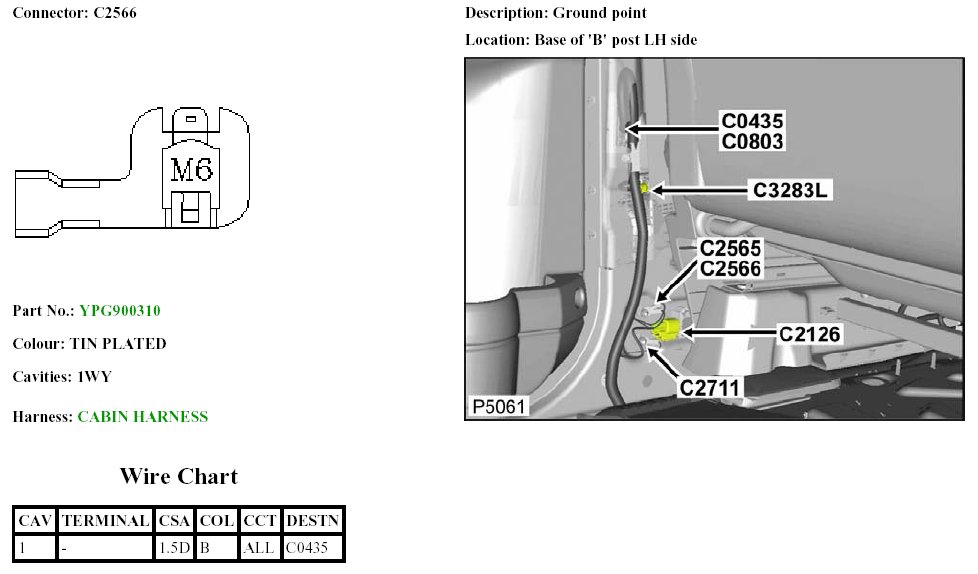 Connector: C2566

M6

Part No.: YPG900310

Colour: TIN PLATED

Cavities: 1WY

Harness: CABIN HARNESS

Wire Chart

| CAV | TERMINAL | CSA | COL | CCT | DESTN |
|---|---|---|---|---|---|
| 1 | - | 1.5D | B | ALL | C0435 |

Description: Ground point

Location: Base of 'B' post LH side

C0435
C0803
C3283L
C2565
C2566
C2126
C2711
P5061