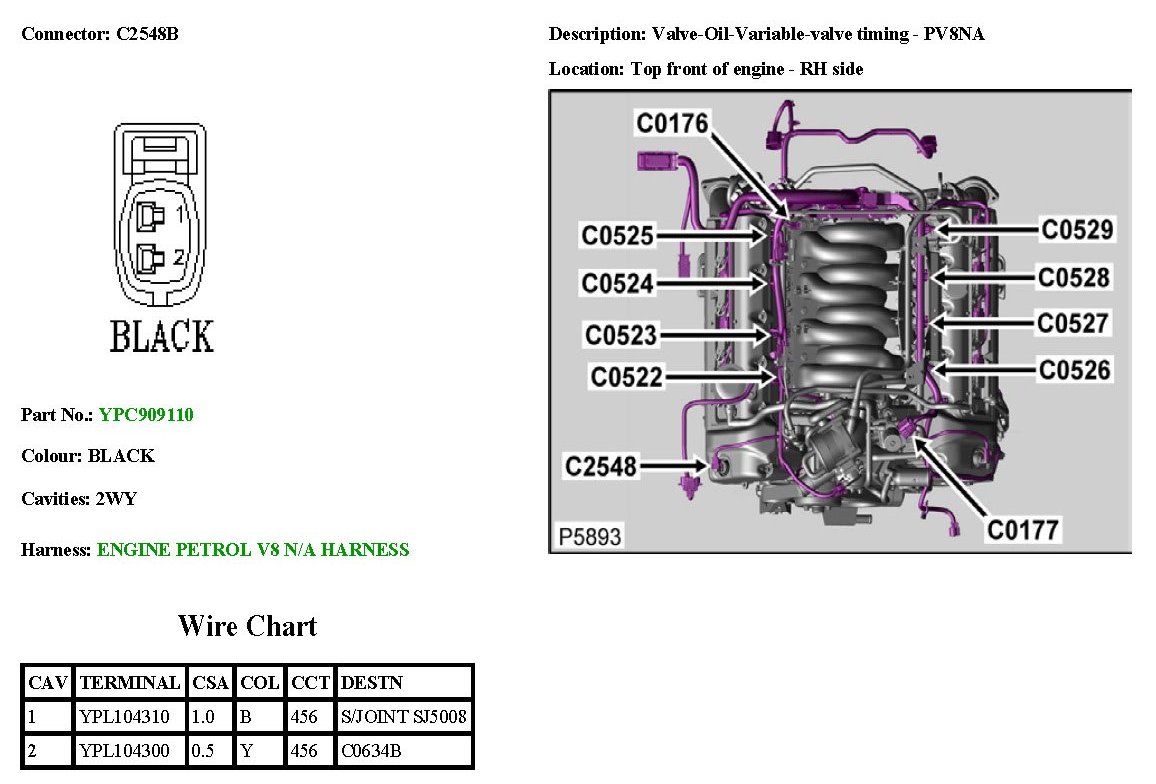 Connector: C2548B

1
2
BLACK

Part No.: YPC909110

Colour: BLACK

Cavities: 2WY

Harness: ENGINE PETROL V8 N/A HARNESS

Wire Chart

| CAV | TERMINAL | CSA | COL | CCT | DESTN |
|---|---|---|---|---|---|
| 1 | YPL104310 | 1.0 | B | 456 | S/JOINT SJ5008 |
| 2 | YPL104300 | 0.5 | Y | 456 | C0634B |

Description: Valve-Oil-Variable-valve timing - PV8NA

Location: Top front of engine - RH side

C0176
C0525
C0524
C0523
C0522
C2548
C0529
C0528
C0527
C0526
C0177
P5893