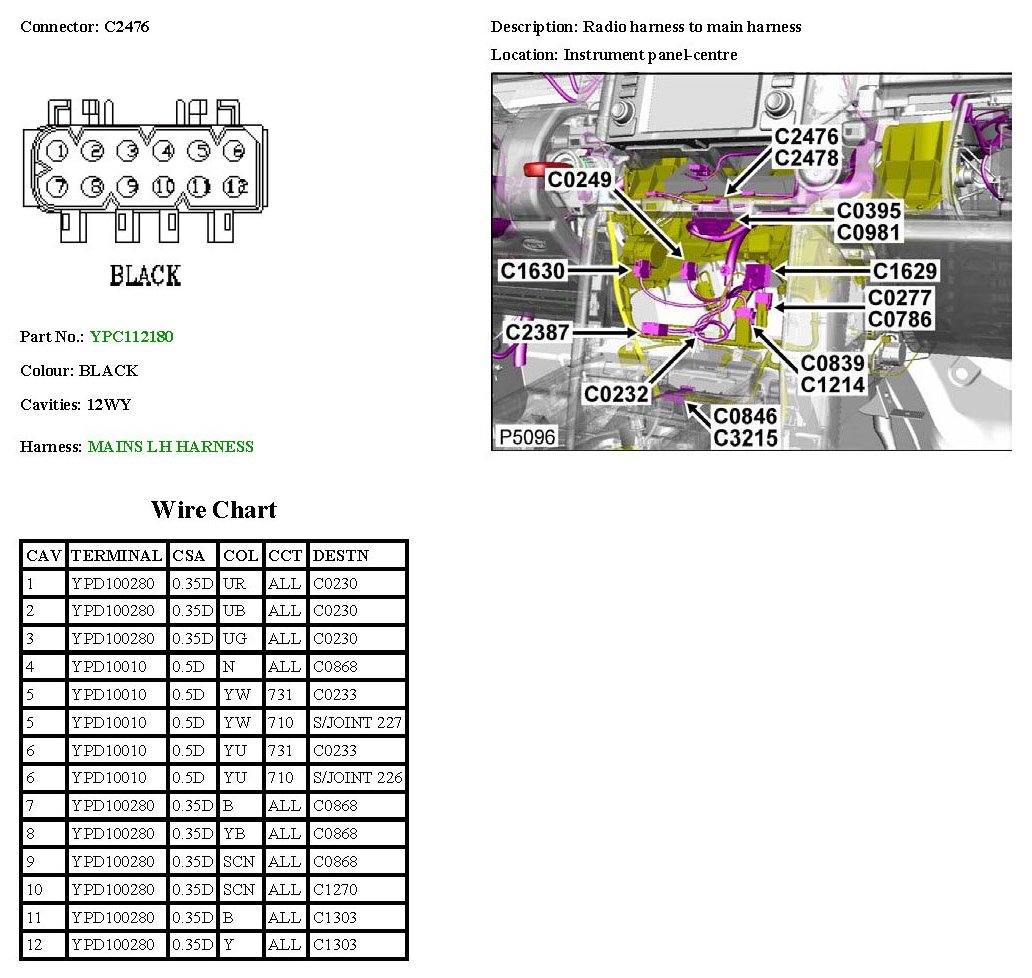 Connector: C2476

1 2 3 4 5 6
7 8 9 10 11 12

BLACK

Part No.: YPC112180

Colour: BLACK

Cavities: 12WY

Harness: MAINS LH HARNESS

Description: Radio harness to main harness

Location: Instrument panel-centre

C2476
C2478
C0249
C0395
C0981
C1630
C1629
C0277
C0786
C2387
C0839
C1214
C0232
C0846
C3215
P5096

Wire Chart

| CAV | TERMINAL | CSA | COL | CCT | DESTN |
|---|---|---|---|---|---|
| 1 | YPD100280 | 0.35D | UR | ALL | C0230 |
| 2 | YPD100280 | 0.35D | UB | ALL | C0230 |
| 3 | YPD100280 | 0.35D | UG | ALL | C0230 |
| 4 | YPD10010 | 0.5D | N | ALL | C0868 |
| 5 | YPD10010 | 0.5D | YW | 731 | C0233 |
| 5 | YPD10010 | 0.5D | YW | 710 | S/JOINT 227 |
| 6 | YPD10010 | 0.5D | YU | 731 | C0233 |
| 6 | YPD10010 | 0.5D | YU | 710 | S/JOINT 226 |
| 7 | YPD100280 | 0.35D | B | ALL | C0868 |
| 8 | YPD100280 | 0.35D | YB | ALL | C0868 |
| 9 | YPD100280 | 0.35D | SCN | ALL | C0868 |
| 10 | YPD100280 | 0.35D | SCN | ALL | C1270 |
| 11 | YPD100280 | 0.35D | B | ALL | C1303 |
| 12 | YPD100280 | 0.35D | Y | ALL | C1303 |