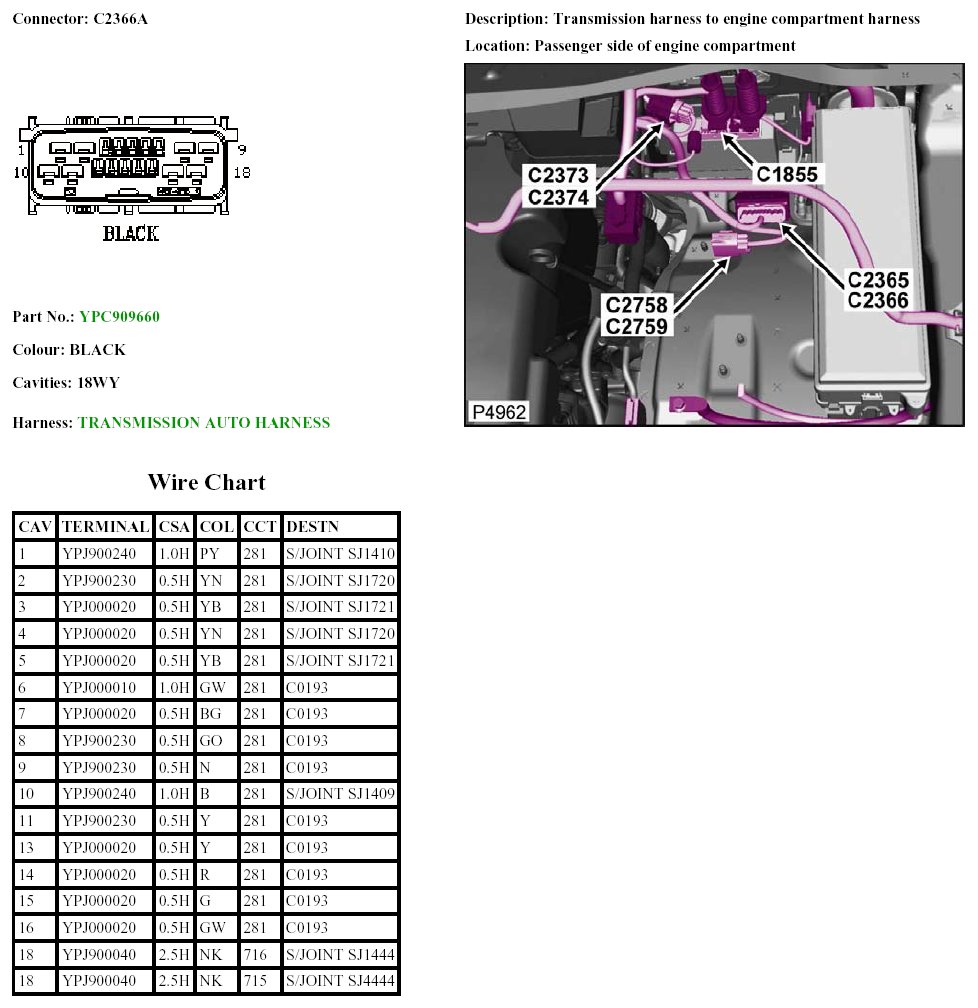 Connector: C2366A

1 9
10 18

BLACK

Part No.: YPC909660

Colour: BLACK

Cavities: 18WY

Harness: TRANSMISSION AUTO HARNESS

Description: Transmission harness to engine compartment harness

Location: Passenger side of engine compartment

C2373
C2374
C1855
C2365
C2366
C2758
C2759
P4962

Wire Chart

| CAV | TERMINAL | CSA | COL | CCT | DESTN |
|---|---|---|---|---|---|
| 1 | YPJ900240 | 1.0H | PY | 281 | S/JOINT SJ1410 |
| 2 | YPJ900230 | 0.5H | YN | 281 | S/JOINT SJ1720 |
| 3 | YPJ000020 | 0.5H | YB | 281 | S/JOINT SJ1721 |
| 4 | YPJ000020 | 0.5H | YN | 281 | S/JOINT SJ1720 |
| 5 | YPJ000020 | 0.5H | YB | 281 | S/JOINT SJ1721 |
| 6 | YPJ000010 | 1.0H | GW | 281 | C0193 |
| 7 | YPJ000020 | 0.5H | BG | 281 | C0193 |
| 8 | YPJ900230 | 0.5H | GO | 281 | C0193 |
| 9 | YPJ900230 | 0.5H | N | 281 | C0193 |
| 10 | YPJ900240 | 1.0H | B | 281 | S/JOINT SJ1409 |
| 11 | YPJ900230 | 0.5H | Y | 281 | C0193 |
| 13 | YPJ000020 | 0.5H | Y | 281 | C0193 |
| 14 | YPJ000020 | 0.5H | R | 281 | C0193 |
| 15 | YPJ000020 | 0.5H | G | 281 | C0193 |
| 16 | YPJ000020 | 0.5H | GW | 281 | C0193 |
| 18 | YPJ900040 | 2.5H | NK | 716 | S/JOINT SJ1444 |
| 18 | YPJ900040 | 2.5H | NK | 715 | S/JOINT SJ4444 |