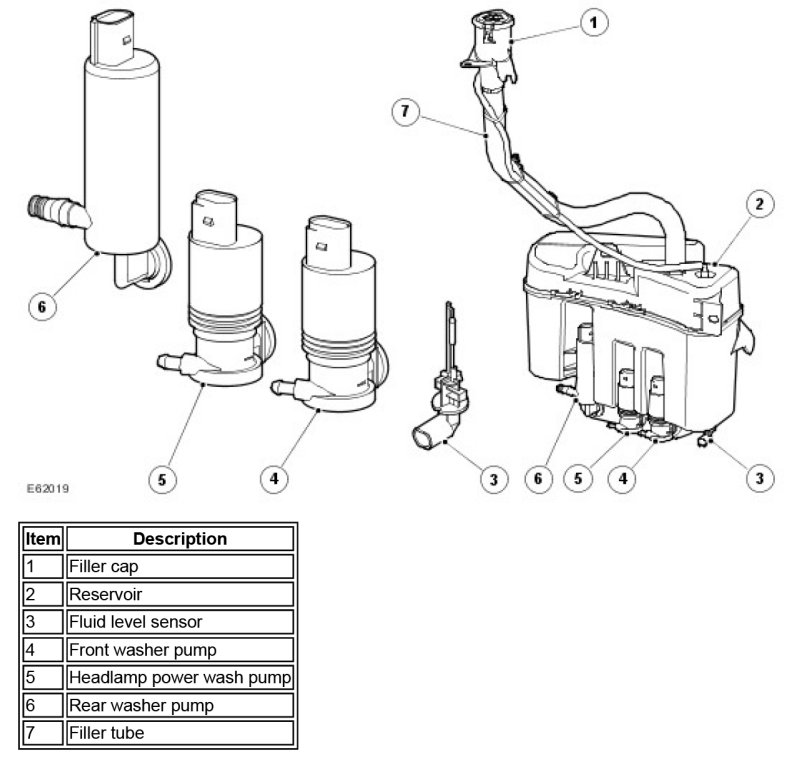 1
7
2
6
5
4
3
6
5
4
3
E62019

| Item | Description |
|---|---|
| 1 | Filler cap |
| 2 | Reservoir |
| 3 | Fluid level sensor |
| 4 | Front washer pump |
| 5 | Headlamp power wash pump |
| 6 | Rear washer pump |
| 7 | Filler tube |