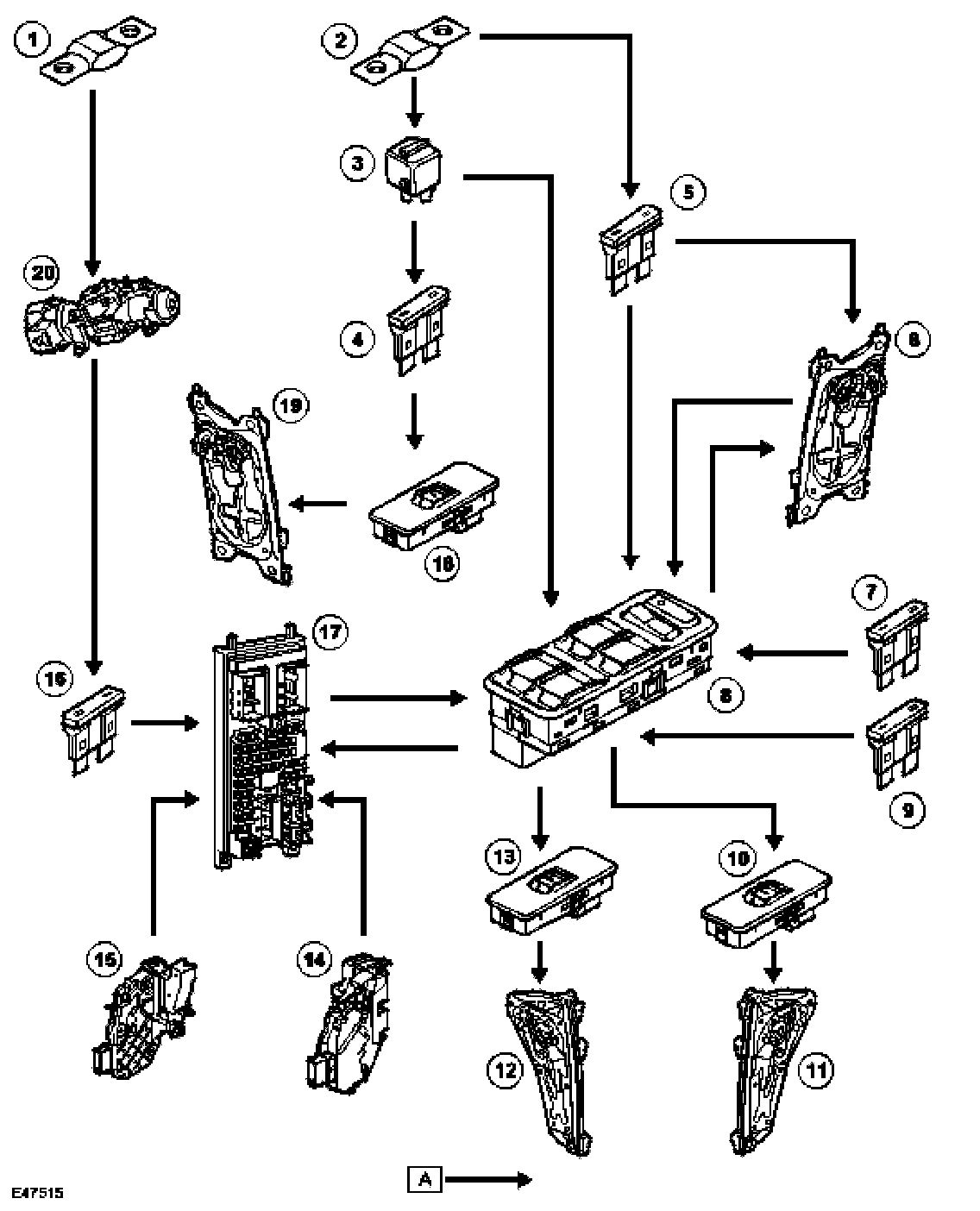 1
2
3
5
20
4
6
19
18
7
17
16
8
9
13
10
15
14
12
11
A
E47515