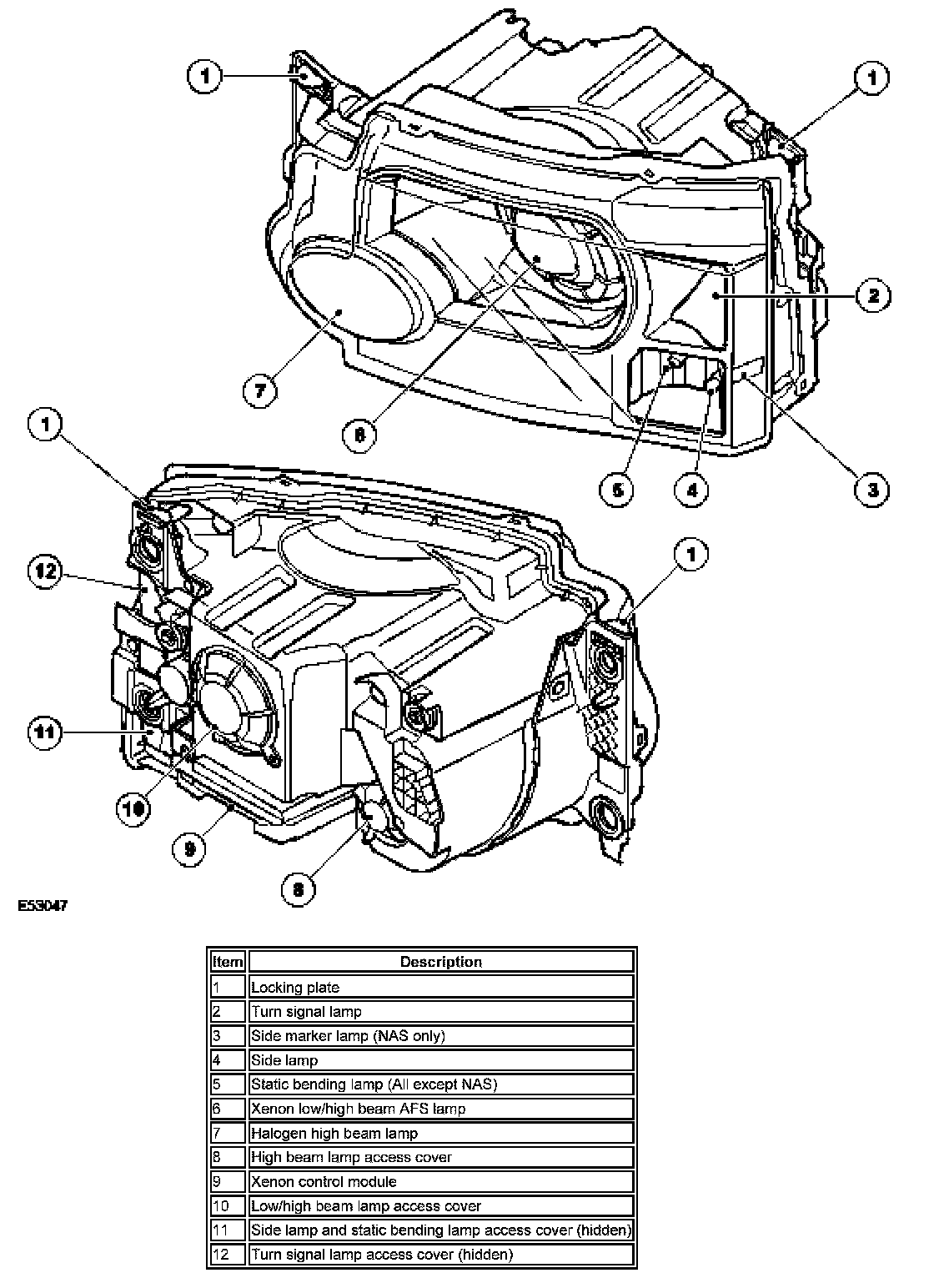 1
1
2
7
6
5
4
3
1
12
1
11
10
9
8
E53047

| Item | Description |
|---|---|
| 1 | Locking plate |
| 2 | Turn signal lamp |
| 3 | Side marker lamp (NAS only) |
| 4 | Side lamp |
| 5 | Static bending lamp (All except NAS) |
| 6 | Xenon low/high beam AFS lamp |
| 7 | Halogen high beam lamp |
| 8 | High beam lamp access cover |
| 9 | Xenon control module |
| 10 | Low/high beam lamp access cover |
| 11 | Side lamp and static bending lamp access cover (hidden) |
| 12 | Turn signal lamp access cover (hidden) |