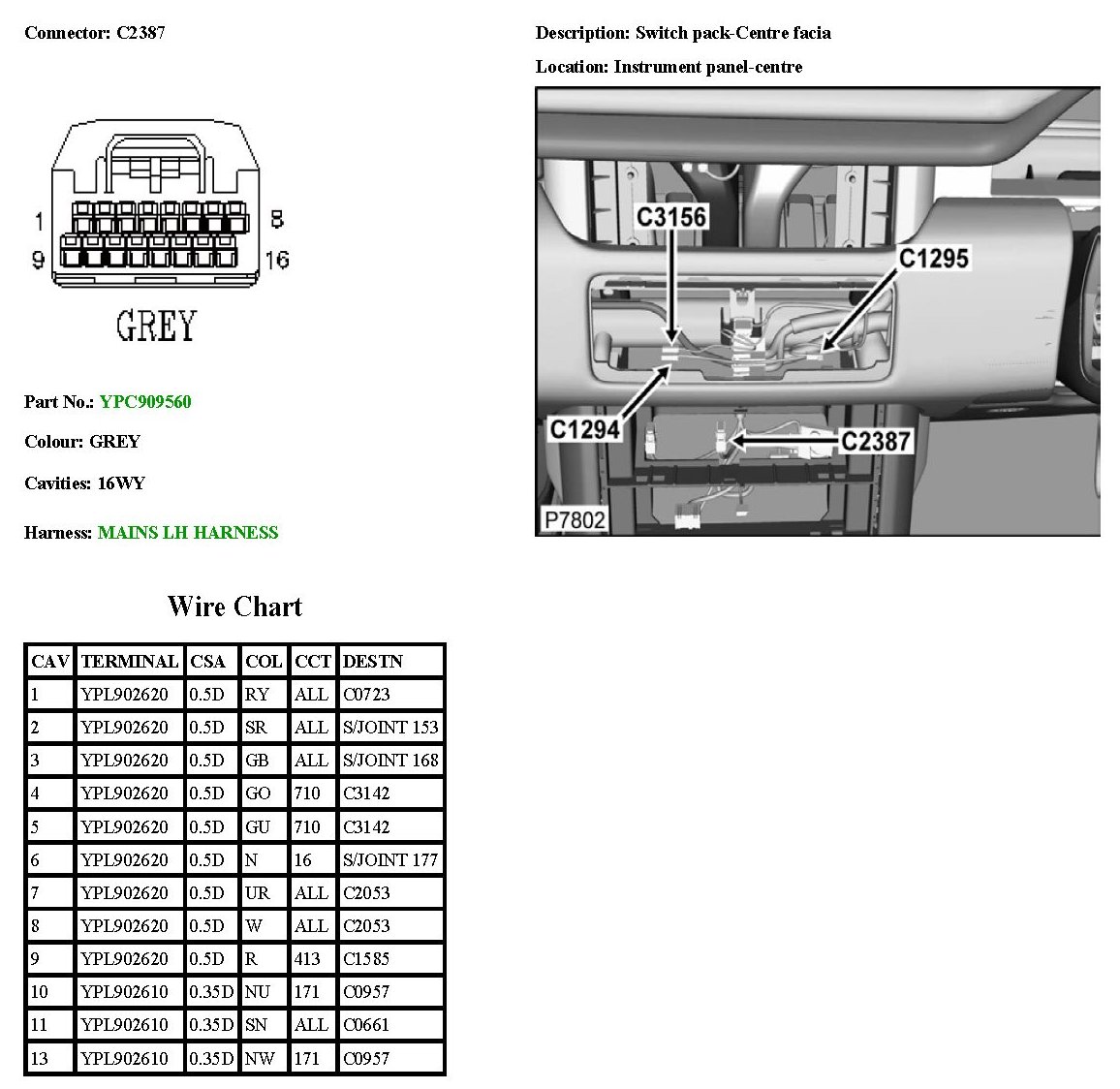 Connector: C2387

1
8
9
16
GREY

Part No.: YPC909560

Colour: GREY

Cavities: 16WY

Harness: MAINS LH HARNESS

Description: Switch pack-Centre facia

Location: Instrument panel-centre

C3156
C1295
C1294
C2387
P7802

Wire Chart

| CAV | TERMINAL | CSA | COL | CCT | DESTN |
|---|---|---|---|---|---|
| 1 | YPL902620 | 0.5D | RY | ALL | C0723 |
| 2 | YPL902620 | 0.5D | SR | ALL | S/JOINT 153 |
| 3 | YPL902620 | 0.5D | GB | ALL | S/JOINT 168 |
| 4 | YPL902620 | 0.5D | GO | 710 | C3142 |
| 5 | YPL902620 | 0.5D | GU | 710 | C3142 |
| 6 | YPL902620 | 0.5D | N | 16 | S/JOINT 177 |
| 7 | YPL902620 | 0.5D | UR | ALL | C2053 |
| 8 | YPL902620 | 0.5D | W | ALL | C2053 |
| 9 | YPL902620 | 0.5D | R | 413 | C1585 |
| 10 | YPL902610 | 0.35D | NU | 171 | C0957 |
| 11 | YPL902610 | 0.35D | SN | ALL | C0661 |
| 13 | YPL902610 | 0.35D | NW | 171 | C0957 |