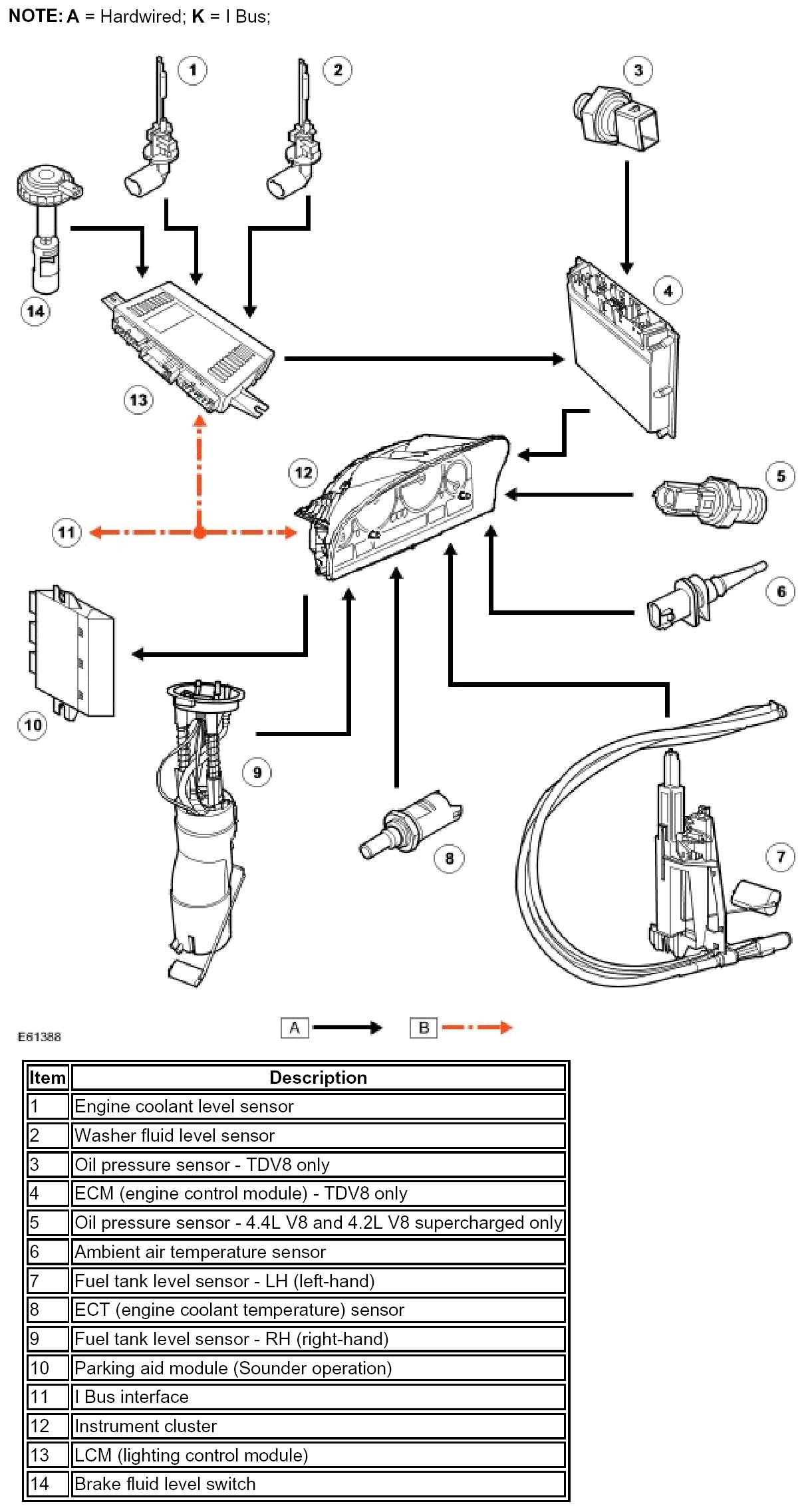 NOTE: A = Hardwired; K = I Bus;

1
2
3
14
4
13
12
5
11
6
10
9
8
7

E61388

A
B

| Item | Description |
|---|---|
| 1 | Engine coolant level sensor |
| 2 | Washer fluid level sensor |
| 3 | Oil pressure sensor - TDV8 only |
| 4 | ECM (engine control module) - TDV8 only |
| 5 | Oil pressure sensor - 4.4L V8 and 4.2L V8 supercharged only |
| 6 | Ambient air temperature sensor |
| 7 | Fuel tank level sensor - LH (left-hand) |
| 8 | ECT (engine coolant temperature) sensor |
| 9 | Fuel tank level sensor - RH (right-hand) |
| 10 | Parking aid module (Sounder operation) |
| 11 | I Bus interface |
| 12 | Instrument cluster |
| 13 | LCM (lighting control module) |
| 14 | Brake fluid level switch |