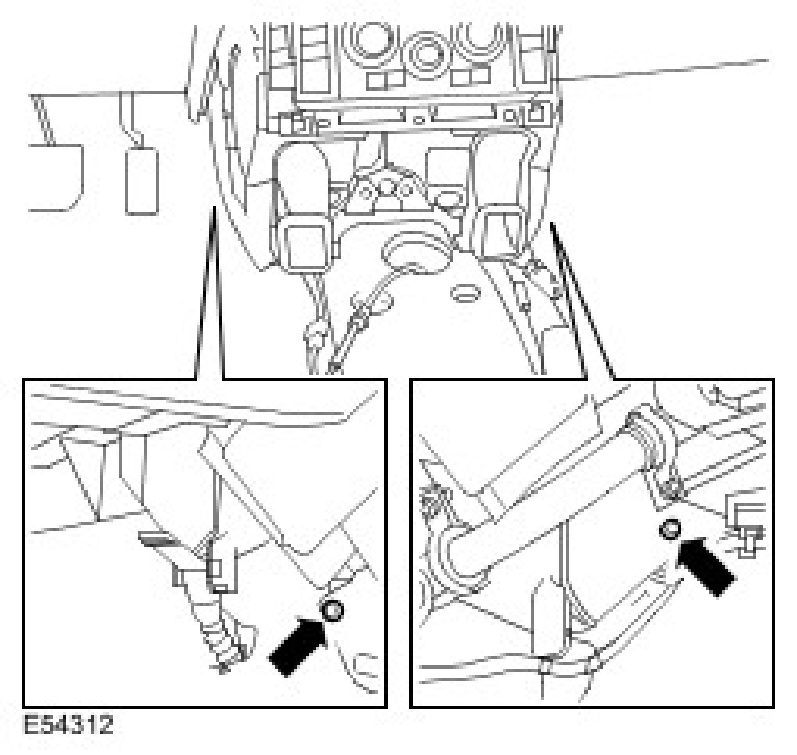 E54312