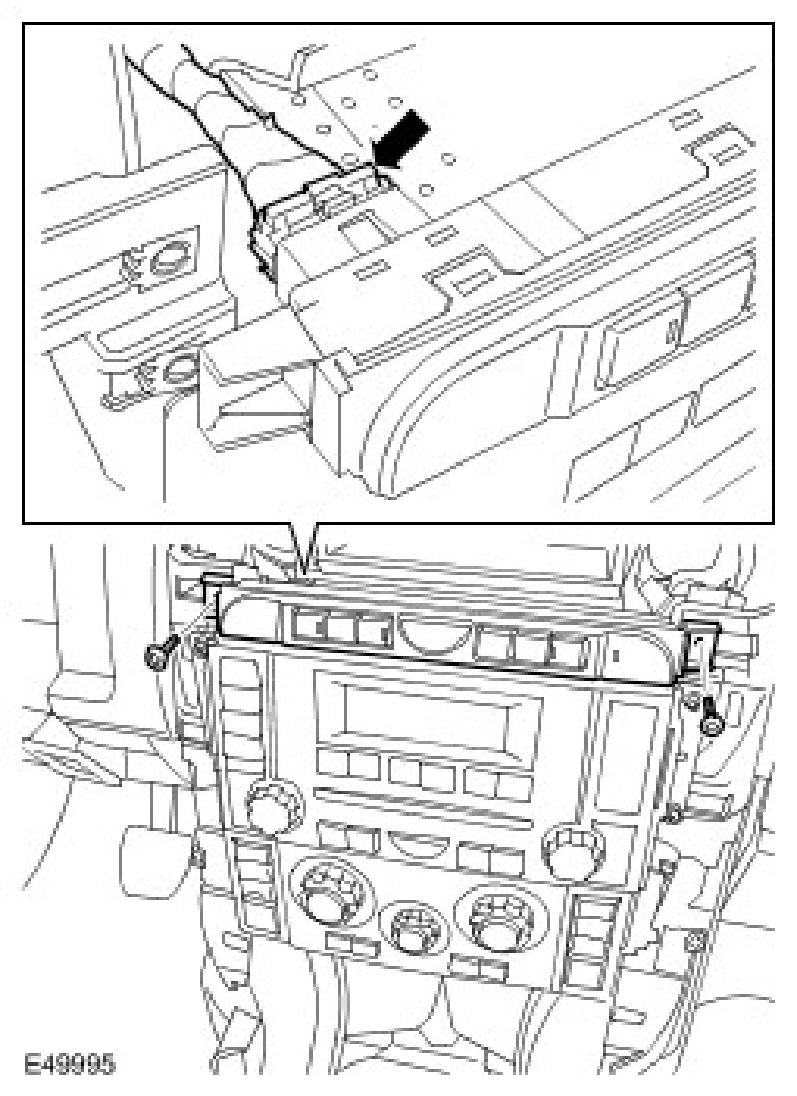 E49995