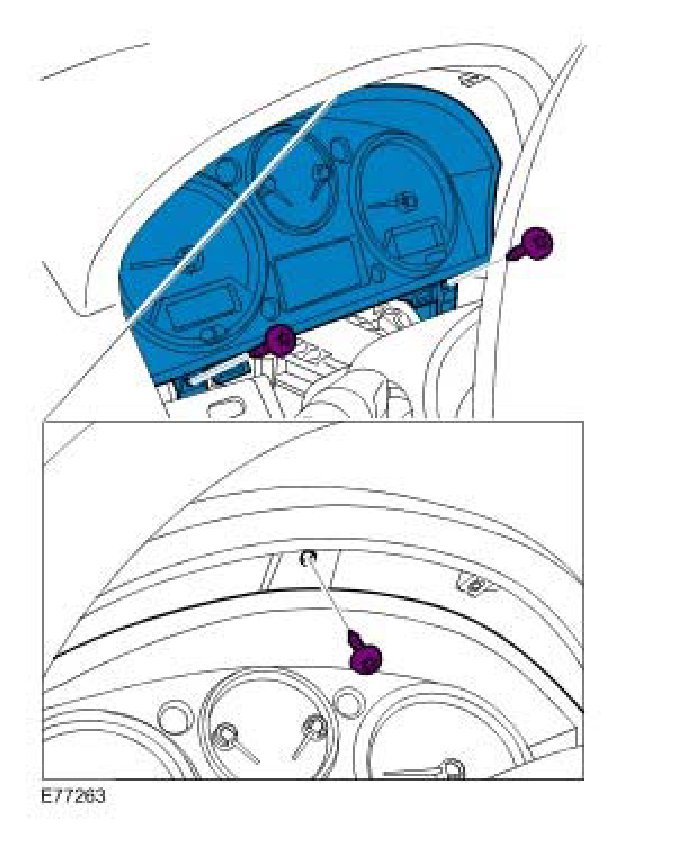 E77263