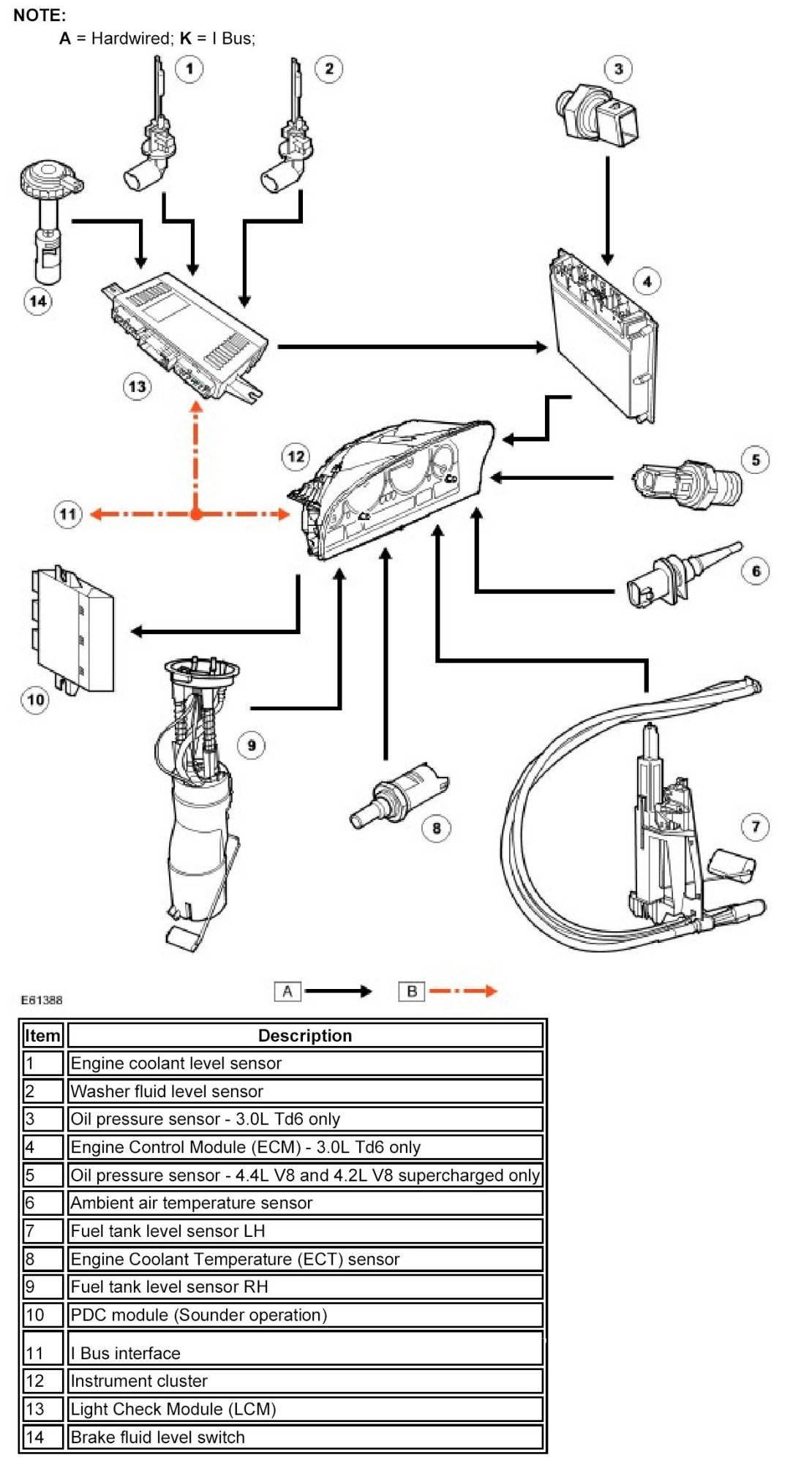 NOTE:
A = Hardwired; K = I Bus;

1
2
3
14
4
13
12
5
11
6
10
9
8
7

E61388

A

B

| Item | Description |
|---|---|
| 1 | Engine coolant level sensor |
| 2 | Washer fluid level sensor |
| 3 | Oil pressure sensor - 3.0L Td6 only |
| 4 | Engine Control Module (ECM) - 3.0L Td6 only |
| 5 | Oil pressure sensor - 4.4L V8 and 4.2L V8 supercharged only |
| 6 | Ambient air temperature sensor |
| 7 | Fuel tank level sensor LH |
| 8 | Engine Coolant Temperature (ECT) sensor |
| 9 | Fuel tank level sensor RH |
| 10 | PDC module (Sounder operation) |
| 11 | I Bus interface |
| 12 | Instrument cluster |
| 13 | Light Check Module (LCM) |
| 14 | Brake fluid level switch |