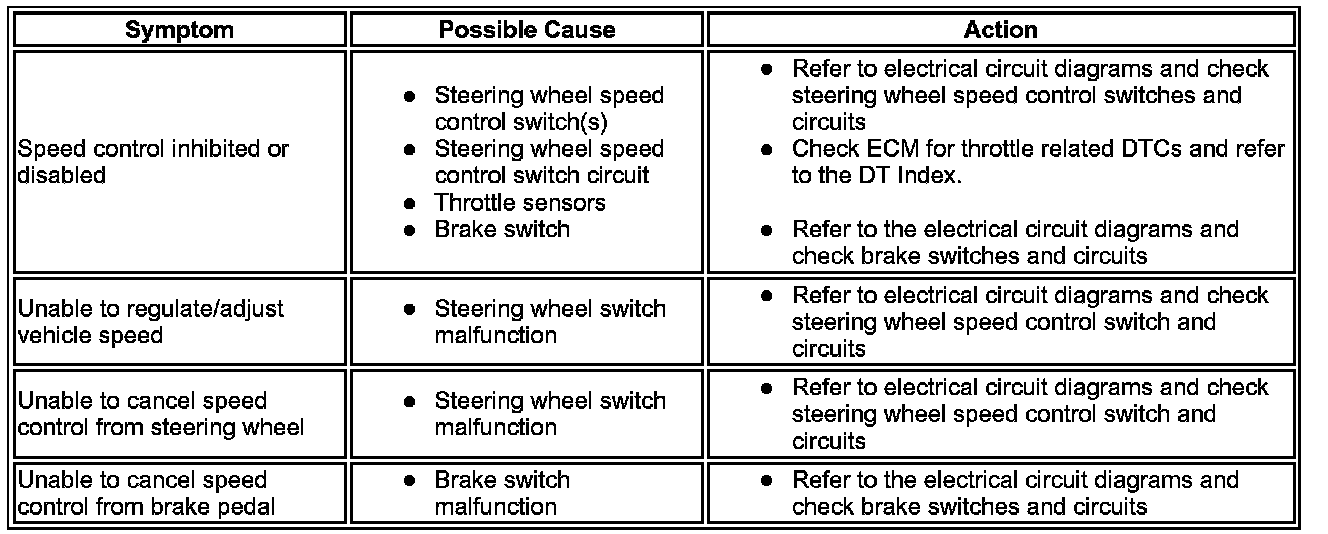 | Symptom | Possible Cause | Action |
|---|---|---|
| Speed control inhibited or disabled | ● Steering wheel speed control switch(s) ● Steering wheel speed control switch circuit ● Throttle sensors ● Brake switch | ● Refer to electrical circuit diagrams and check steering wheel speed control switches and circuits ● Check ECM for throttle related DTCs and refer to the DT Index. ● Refer to the electrical circuit diagrams and check brake switches and circuits |
| Unable to regulate/adjust vehicle speed | ● Steering wheel switch malfunction | ● Refer to electrical circuit diagrams and check steering wheel speed control switch and circuits |
| Unable to cancel speed control from steering wheel | ● Steering wheel switch malfunction | ● Refer to electrical circuit diagrams and check steering wheel speed control switch and circuits |
| Unable to cancel speed control from brake pedal | ● Brake switch malfunction | ● Refer to the electrical circuit diagrams and check brake switches and circuits |