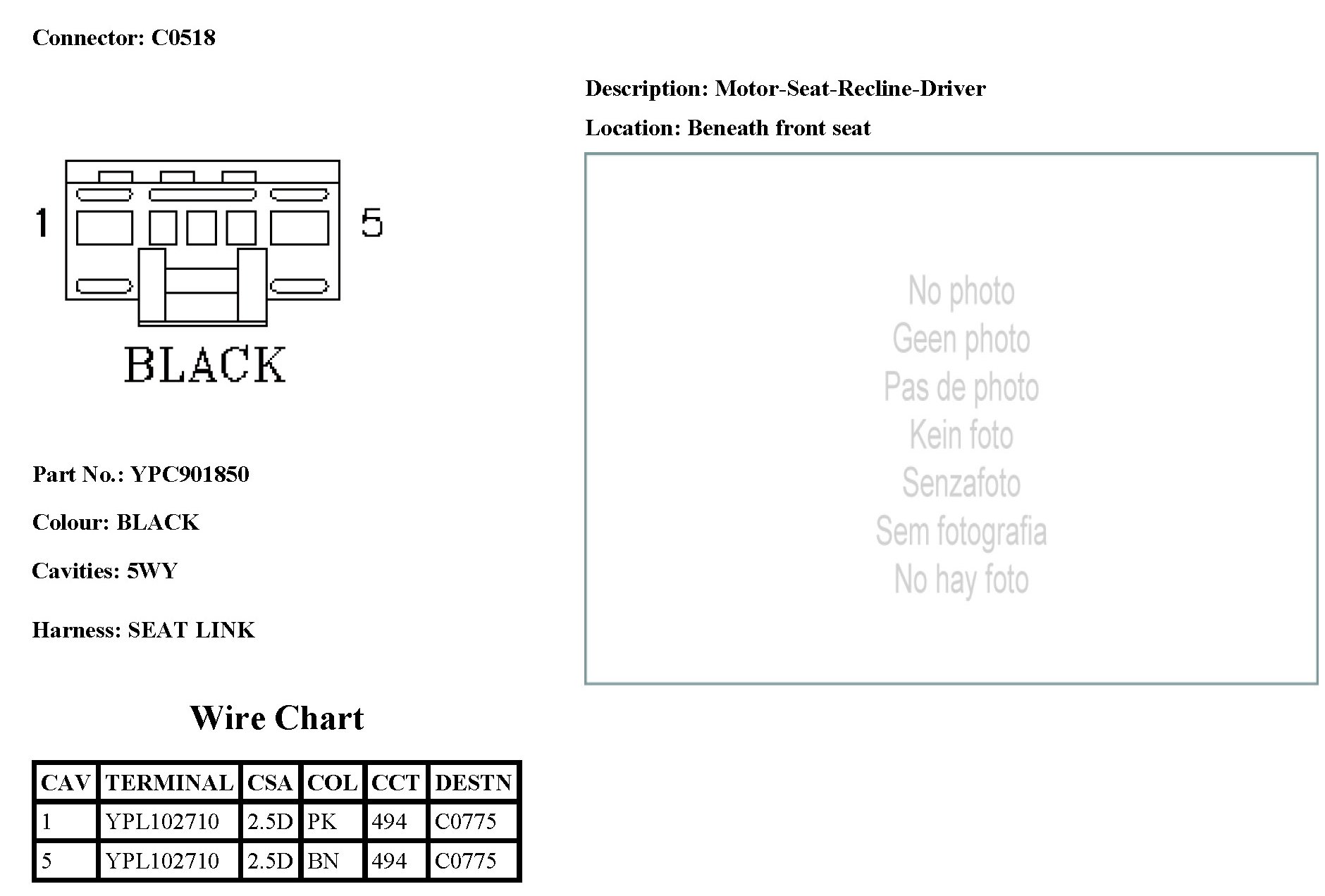 Connector: C0518

Description: Motor-Seat-Recline-Driver

Location: Beneath front seat

1

5

BLACK

No photo
Geen photo
Pas de photo
Kein foto
Senzafoto
Sem fotografia
No hay foto

Part No.: YPC901850

Colour: BLACK

Cavities: 5WY

Harness: SEAT LINK

Wire Chart

| CAV | TERMINAL | CSA | COL | CCT | DESTN |
|---|---|---|---|---|---|
| 1 | YPL102710 | 2.5D | PK | 494 | C0775 |
| 5 | YPL102710 | 2.5D | BN | 494 | C0775 |